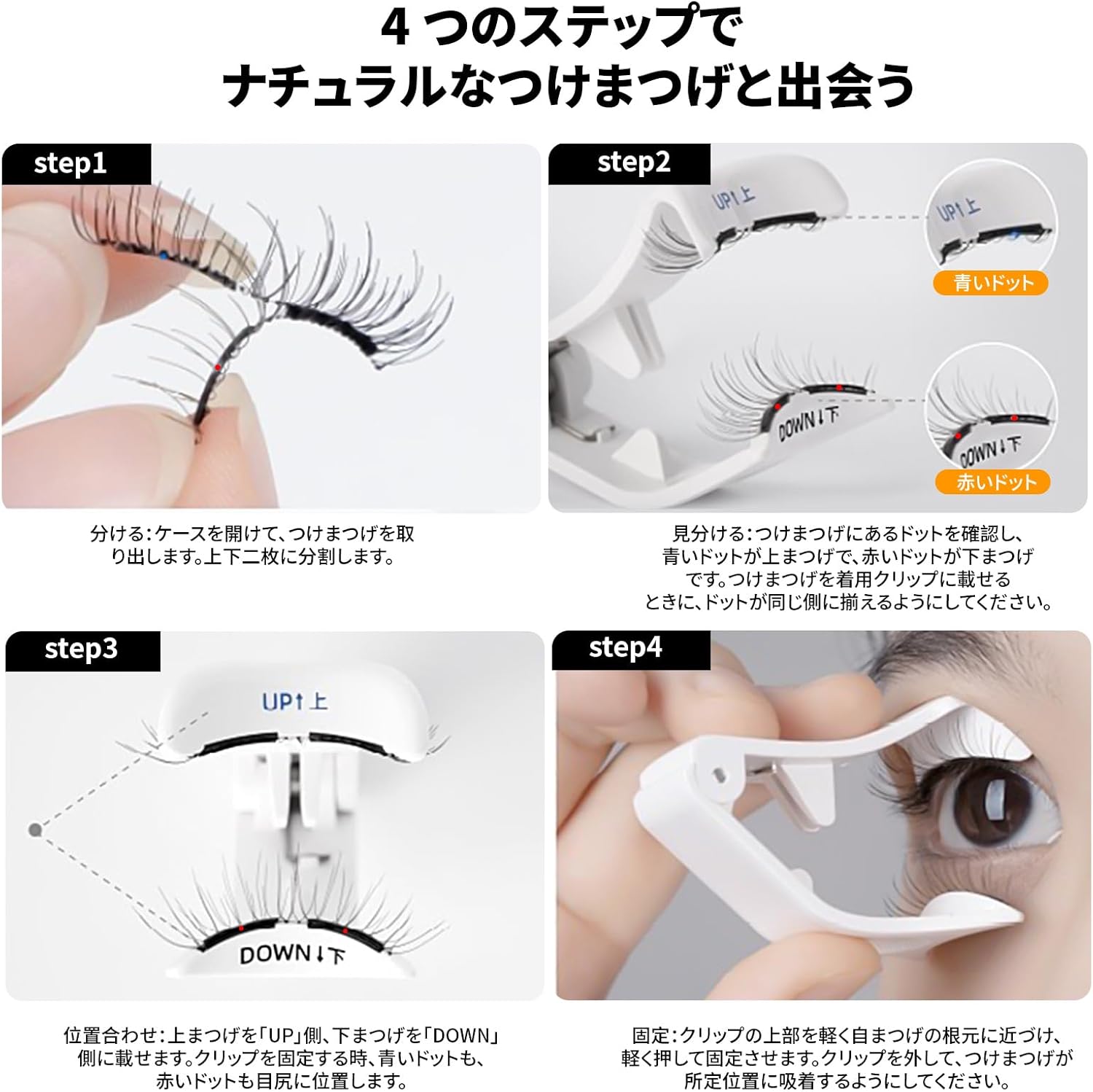 4 つのステップで
ナチュラルなつけまつげと出会う

step1

分ける：ケースを開けて、つけまつげを取り出します。上下二枚に分割します。

step2

UP↑上

UP↑上

青いドット

DOWN↓下

DOWN↓下

赤いドット

見分ける：つけまつげにあるドットを確認し、青いドットが上まつげで、赤いドットが下まつげです。つけまつげを着用クリップに載せるときに、ドットが同じ側に揃えるようにしてください。

step3

UP↑上

DOWN↓下

位置合わせ：上まつげを「UP」側、下まつげを「DOWN」側に載せます。クリップを固定する時、青いドットも、赤いドットも目尻に位置します。

step4

固定：クリップの上部を軽く自まつげの根元に近づけ、軽く押して固定させます。クリップを外して、つけまつげが所定位置に吸着するようにしてください。