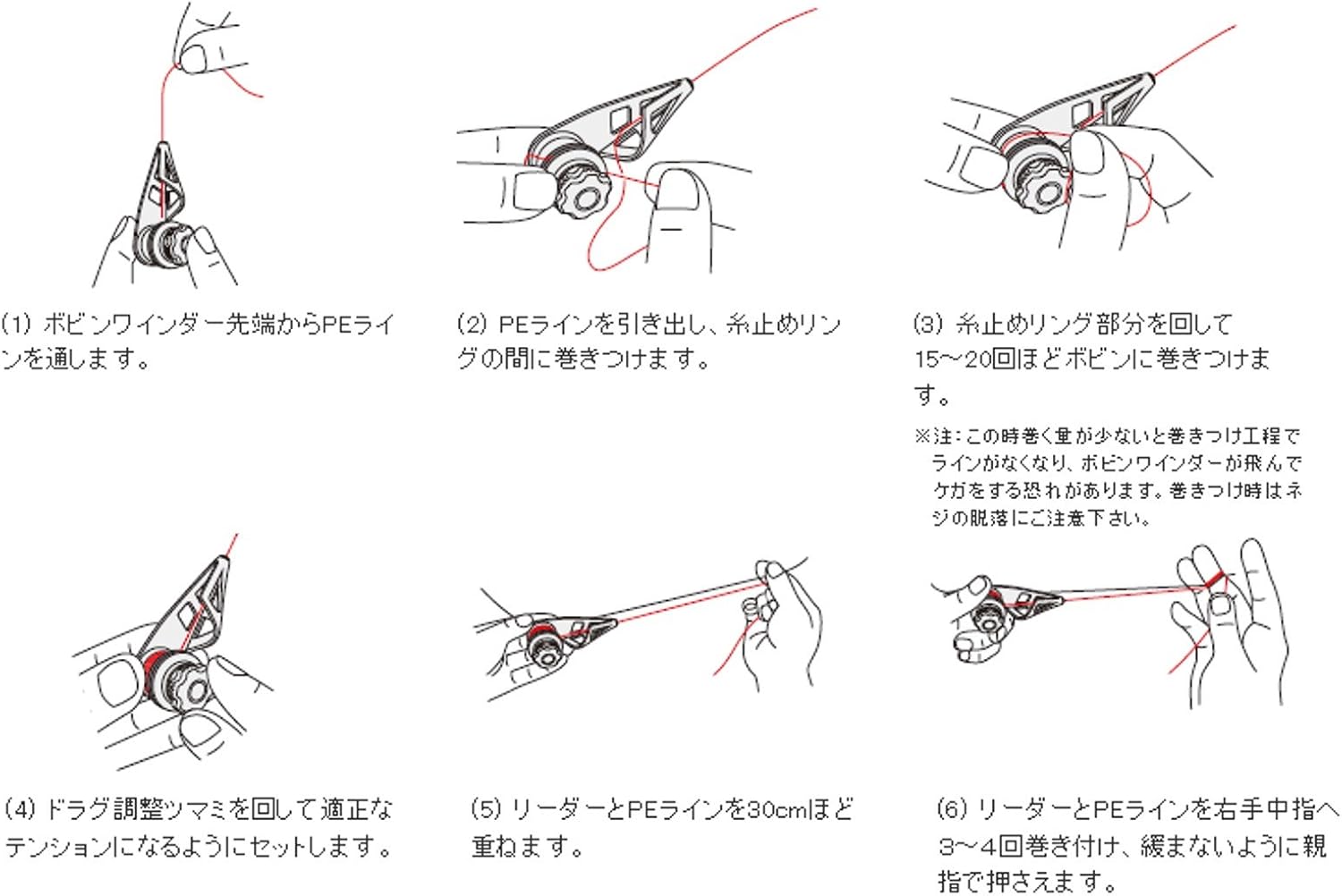 (1) ボビンワインダー先端からPEラインを通します。

(2) PEラインを引き出し、糸止めリングの間に巻きつけます。

(3) 糸止めリング部分を回して15~20回ほどボビンに巻きつけます。

※注:この時巻く量が少ないと巻きつけ工程でラインがなくなり、ボビンワインダーが飛んでケガをする恐れがあります。巻きつけ時はネジの脱落にご注意下さい。

(4) ドラグ調整ツマミを回して適正なテンションになるようにセットします。

(5) リーダーとPEラインを30cmほど重ねます。

(6) リーダーとPEラインを右手中指へ3~4回巻き付け、緩まないように親指で押さえます。