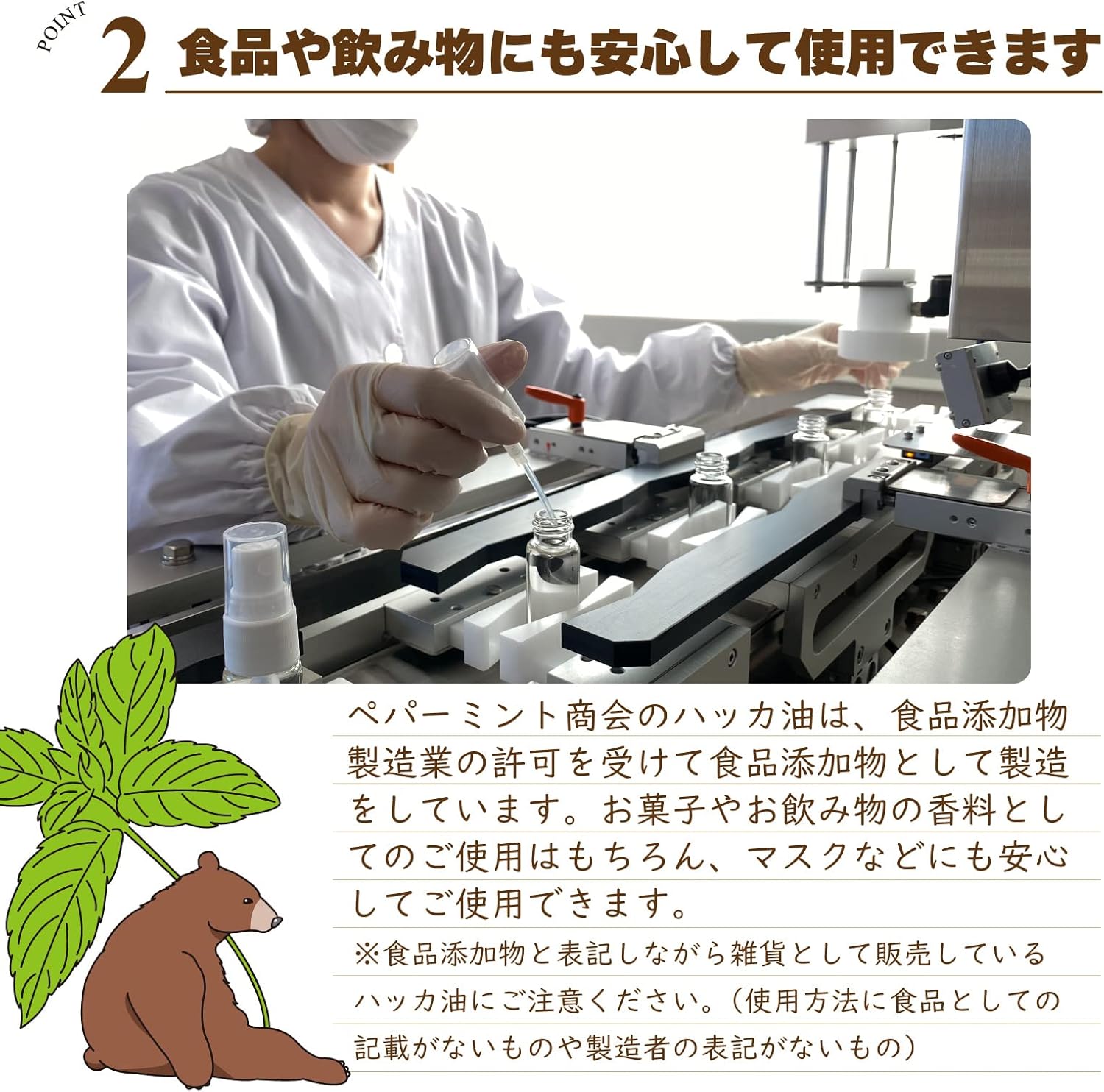 POINT 2 食品や飲み物にも安心して使用できます

ペパーミント商会のハッカ油は、食品添加物製造業の許可を受けて食品添加物として製造をしています。お菓子やお飲み物の香料としてのご使用はもちろん、マスクなどにも安心してご使用できます。

※食品添加物と表記しながら雑貨として販売しているハッカ油にご注意ください。（使用方法に食品としての記載がないものや製造者の表記がないもの）