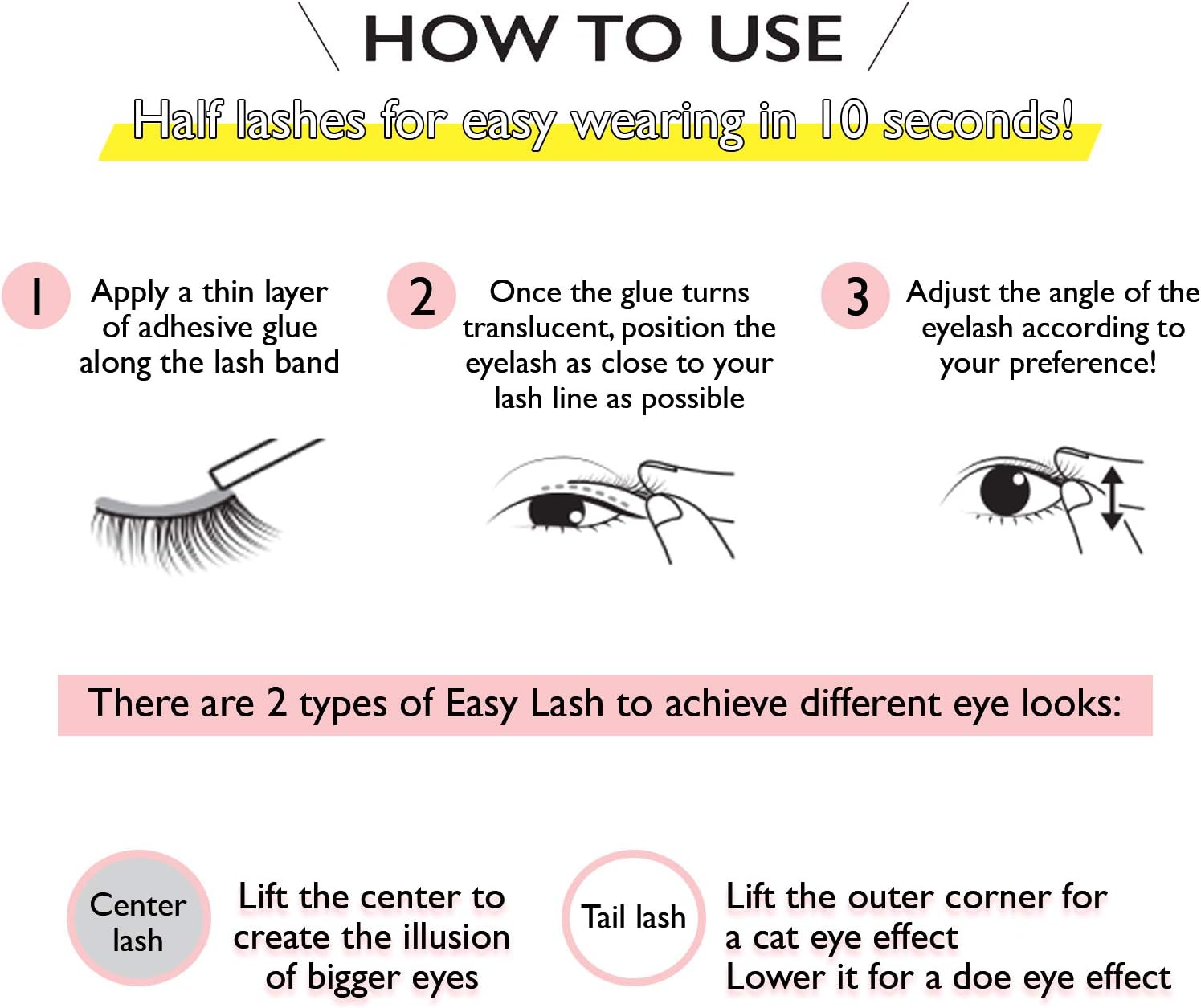 HOW TO USE

Half lashes for easy wearing in 10 seconds!

1 Apply a thin layer of adhesive glue along the lash band

2 Once the glue turns translucent, position the eyelash as close to your lash line as possible

3 Adjust the angle of the eyelash according to your preference!

There are 2 types of Easy Lash to achieve different eye looks:

Center lash

Lift the center to create the illusion of bigger eyes

Tail lash

Lift the outer corner for a cat eye effect
Lower it for a doe eye effect