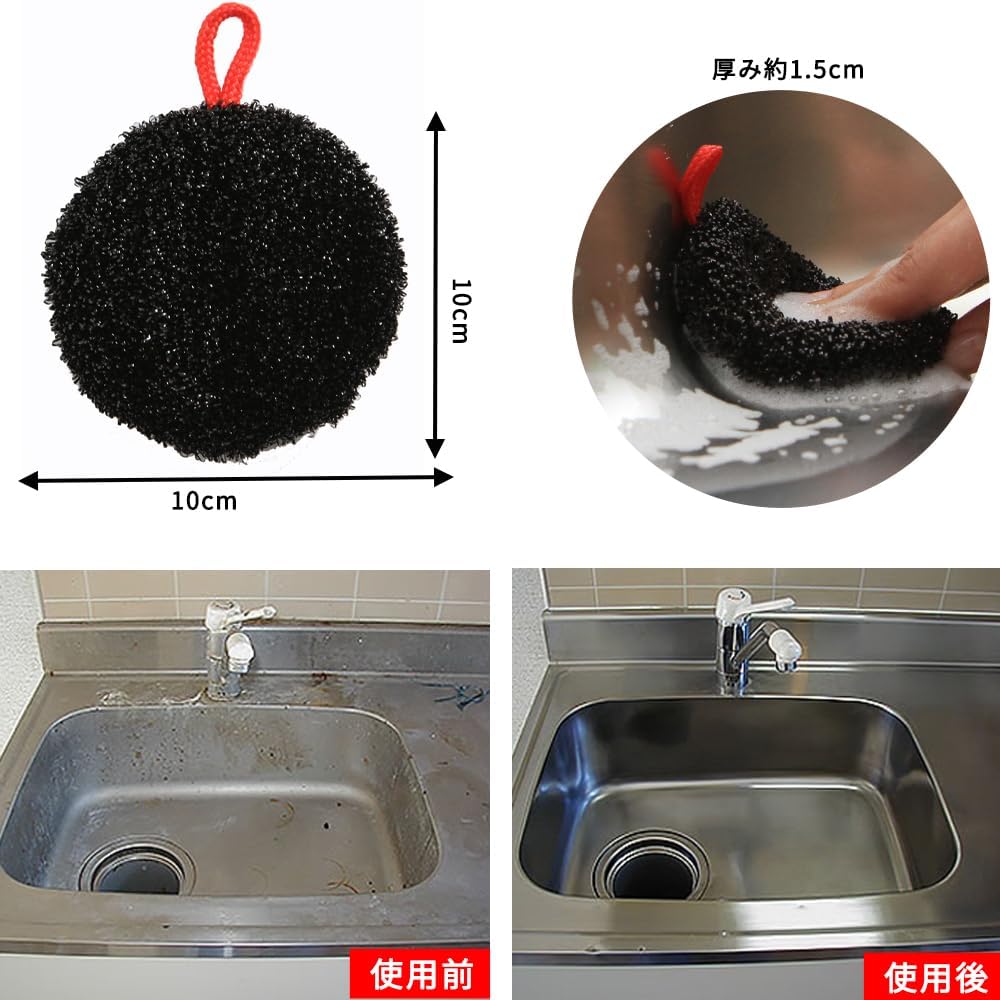 10cm

10cm

厚み約1.5cm

使用前

使用後