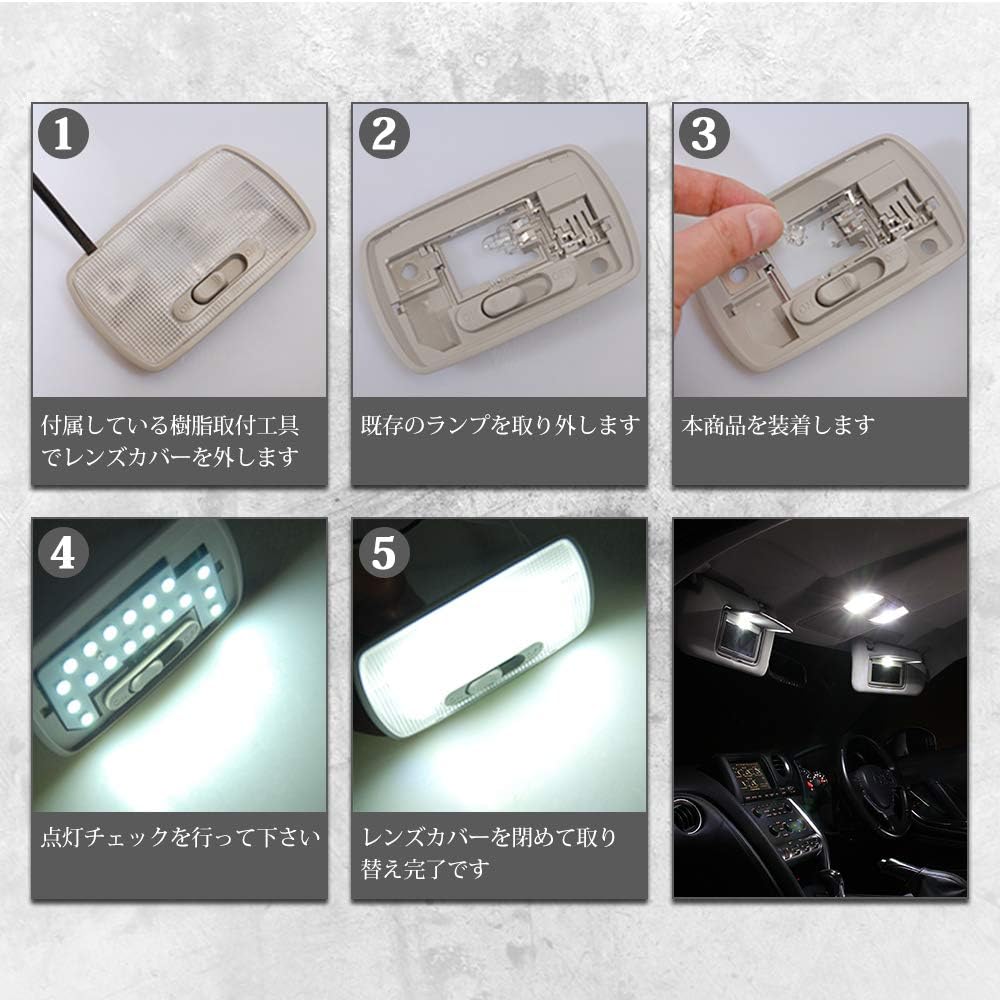 1

付属している樹脂取付工具でレンズカバーを外します

2

既存のランプを取り外します

3

本商品を装着します

4

点灯チェックを行って下さい

5

レンズカバーを閉めて取り替え完了です