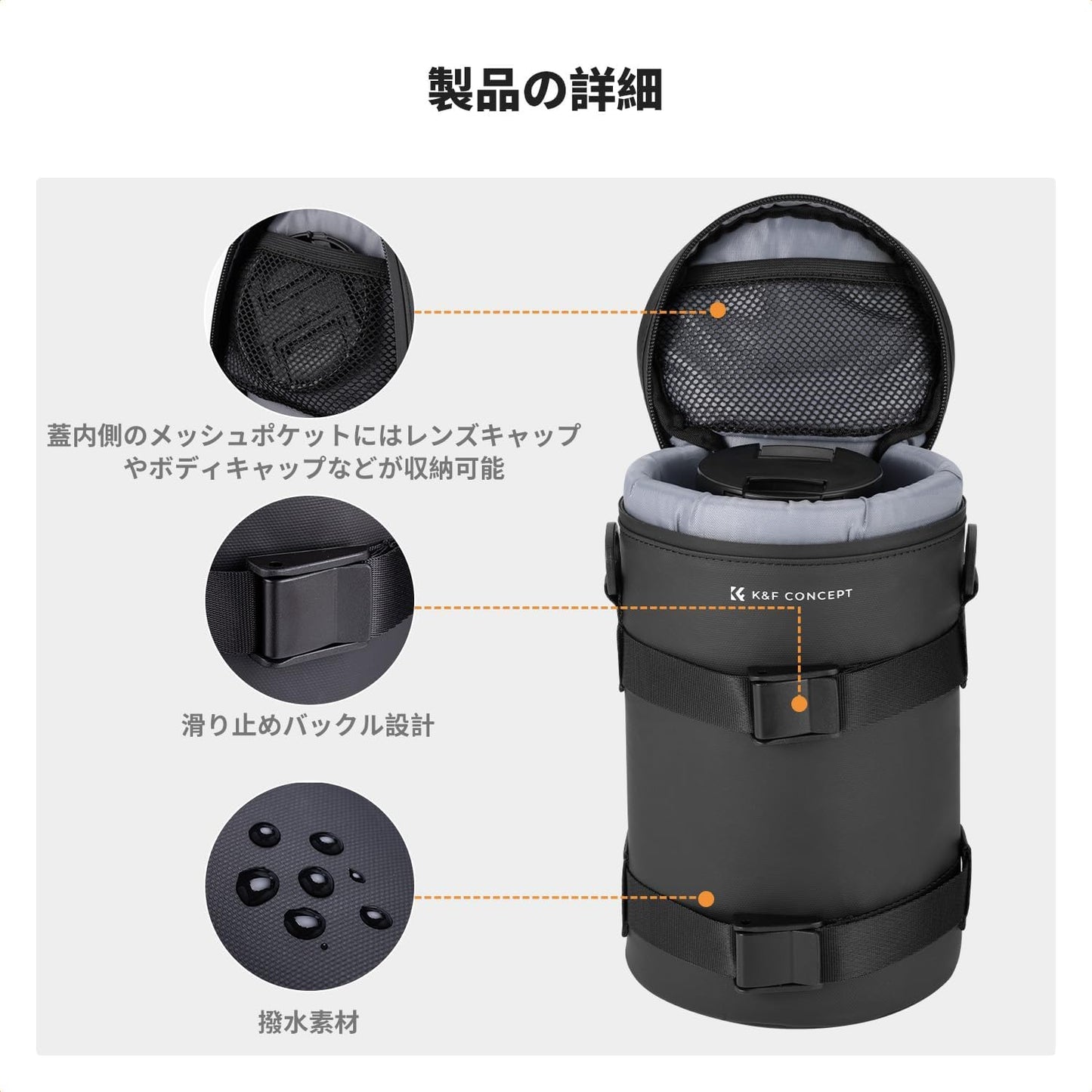 製品の詳細

蓋内側のメッシュポケットにはレンズキャップやボディキャップなどが収納可能

K&F CONCEPT

滑り止めバックル設計

撥水素材