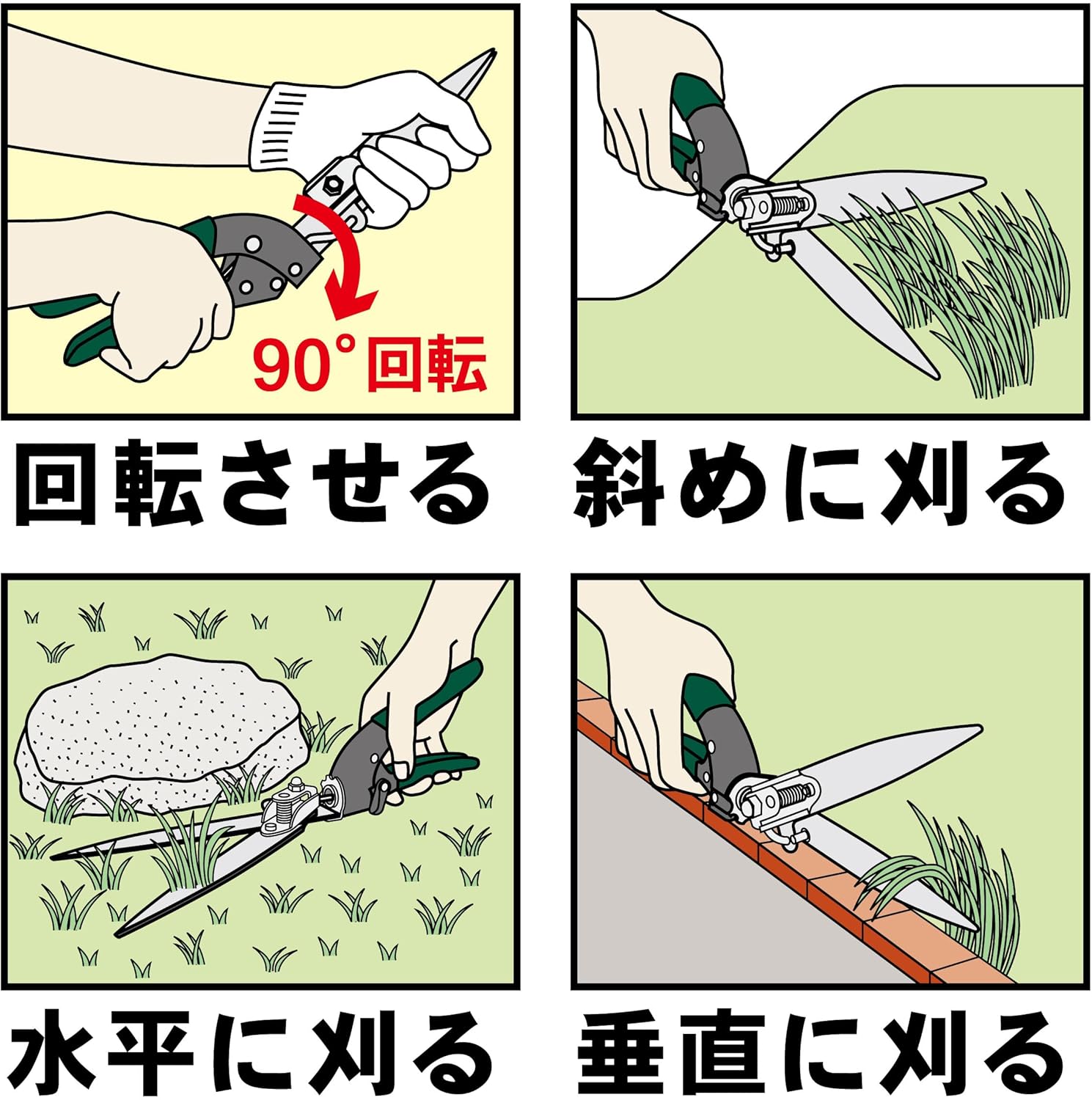 90°回転

回転させる

斜めに刈る

水平に刈る

垂直に刈る