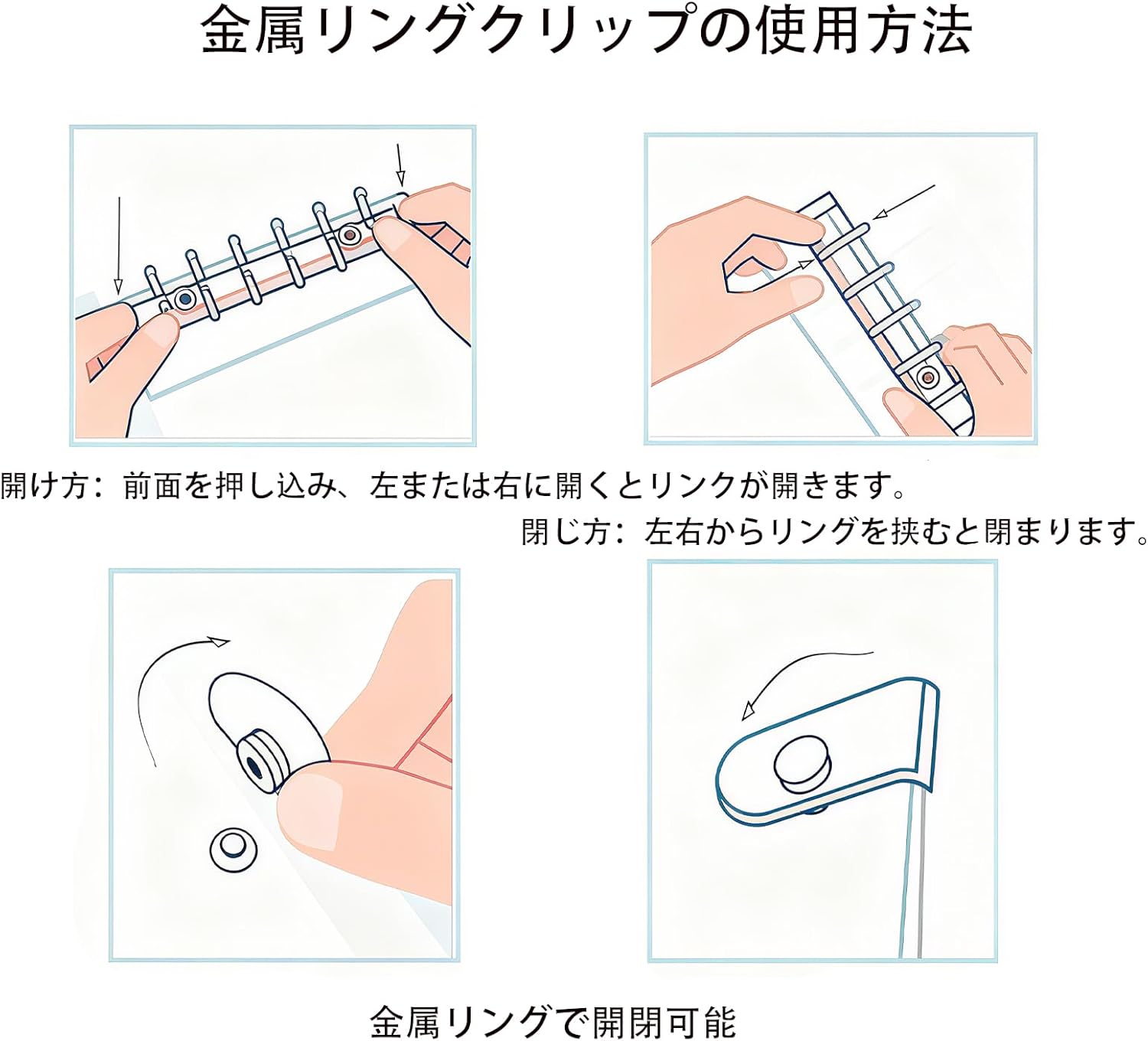 金属リングクリップの使用方法

開け方：前面を押し込み、左または右に開くとリンクが開きます。

閉じ方：左右からリングを挟むと閉まります。

金属リングで開閉可能