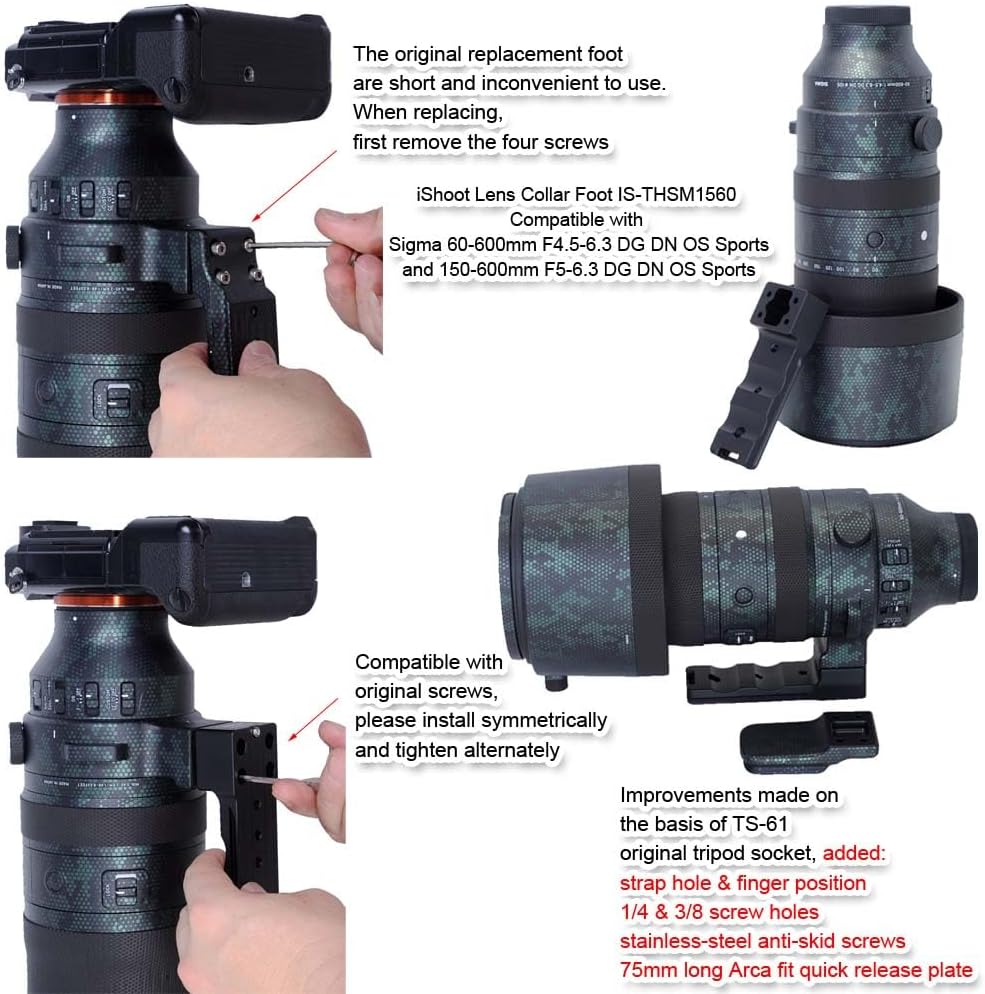 The original replacement foot are short and inconvenient to use. When replacing, first remove the four screws

iShoot Lens Collar Foot IS-THSM1560
Compatible with
Sigma 60-600mm F4.5-6.3 DG DN OS Sports and 150-600mm F5-6.3 DG DN OS Sports

Compatible with original screws, please install symmetrically and tighten alternately

Improvements made on the basis of TS-61 original tripod socket, added:
strap hole & finger position
1/4 & 3/8 screw holes
stainless-steel anti-skid screws
75mm long Arca fit quick release plate