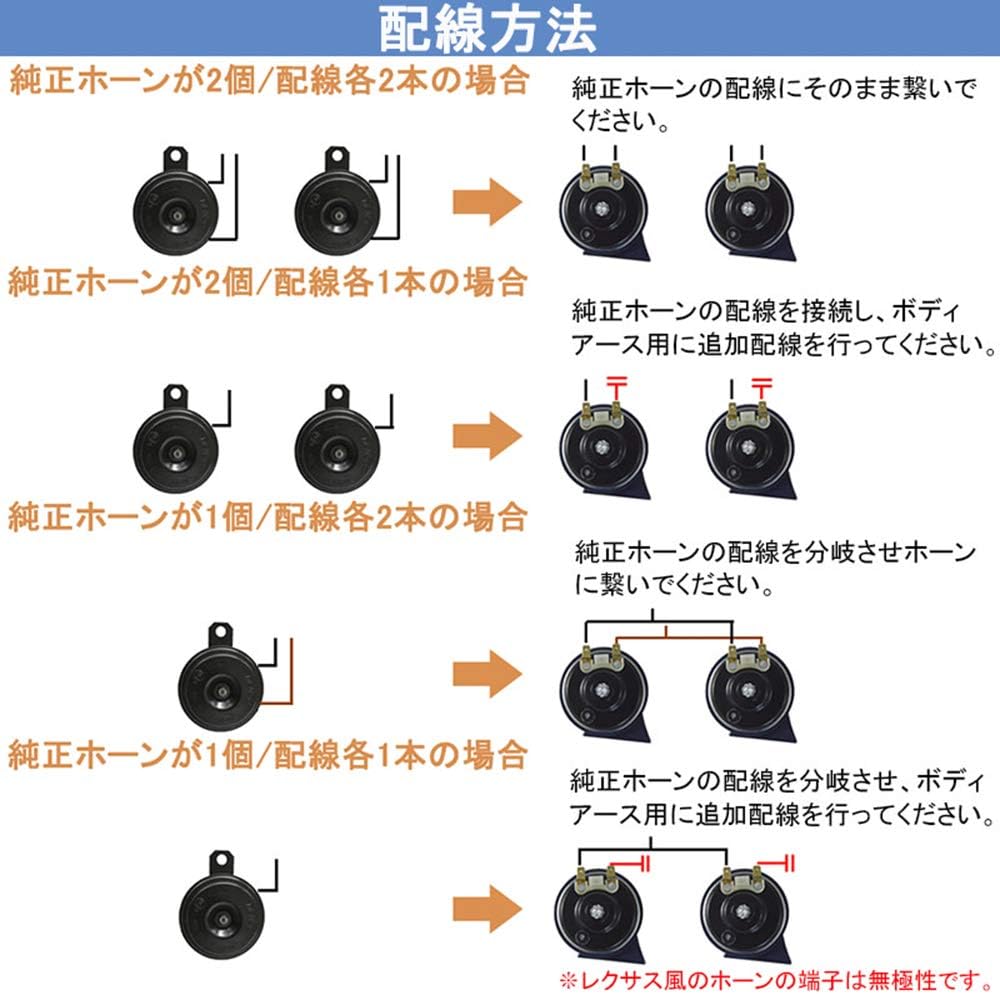 配線方法

純正ホーンが2個/配線各2本の場合

純正ホーンの配線にそのまま繋いでください。

純正ホーンが2個/配線各1本の場合

純正ホーンの配線を接続し、ボディアース用に追加配線を行ってください。

純正ホーンが1個/配線各2本の場合

純正ホーンの配線を分岐させホーンに繋いでください。

純正ホーンが1個/配線各1本の場合

純正ホーンの配線を分岐させ、ボディアース用に追加配線を行ってください。

※レクサス風のホーンの端子は無極性です。