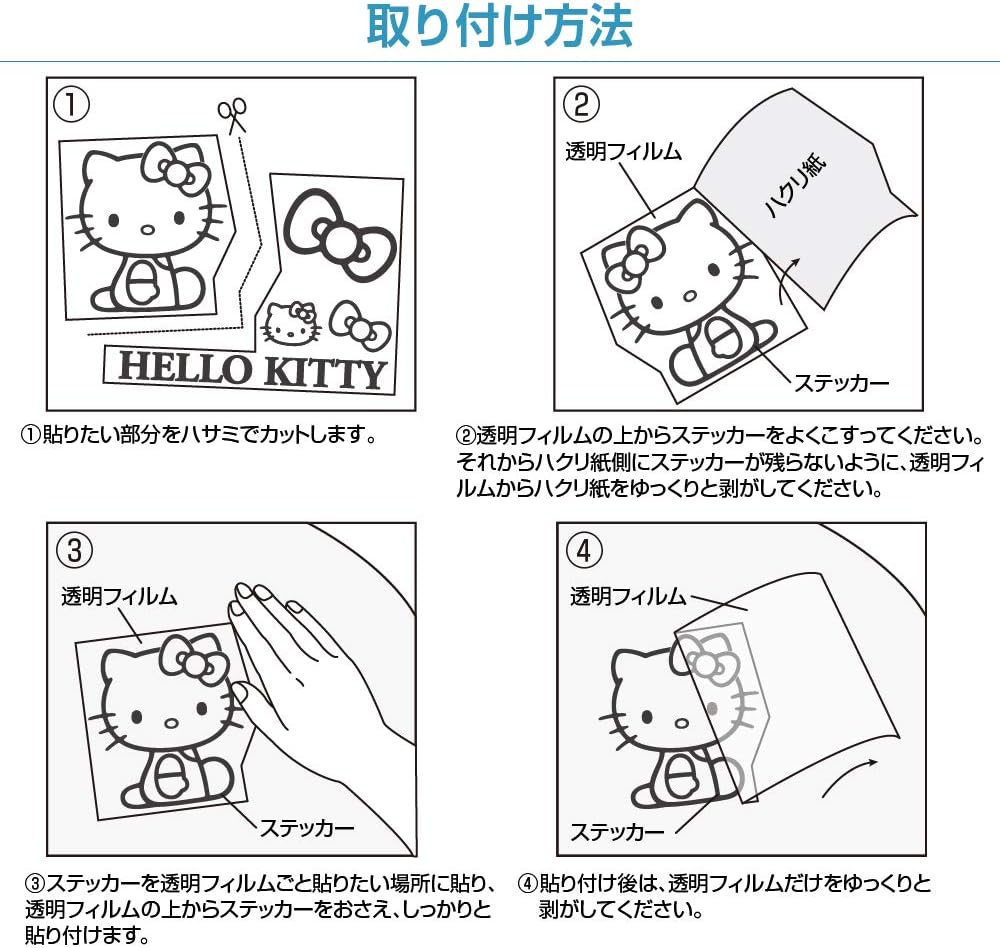 取り付け方法

①

HELLO KITTY

①貼りたい部分をハサミでカットします。

②

透明フィルム

ハクリ紙

ステッカー

②透明フィルムの上からステッカーをよくこすってください。それからハクリ紙側にステッカーが残らないように、透明フィルムからハクリ紙をゆっくりと剥がしてください。

③

透明フィルム

ステッカー

③ステッカーを透明フィルムごと貼りたい場所に貼り、透明フィルムの上からステッカーをおさえ、しっかりと貼り付けます。

④

透明フィルム

ステッカー

④貼り付け後は、透明フィルムだけをゆっくりと剥がしてください。