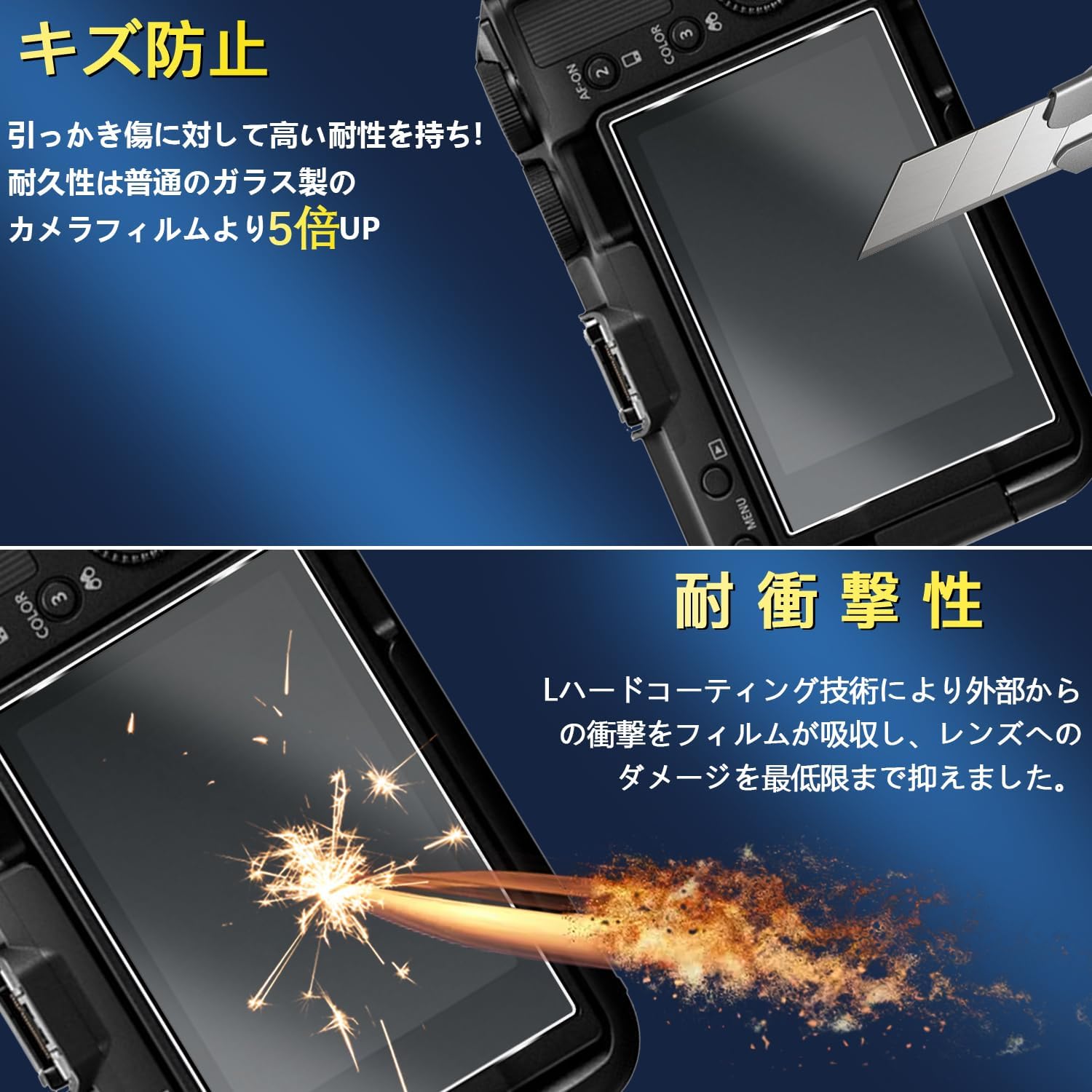 キズ防止

引っかき傷に対して高い耐性を持ち!
耐久性は普通のガラス製の
カメラフィルムより5倍UP

AF-ON
2
COLOR
3
MENU

COLOR
3

耐衝撃性

Lハードコーティング技術により外部からの衝撃をフィルムが吸収し、レンズへのダメージを最低限まで抑えました。