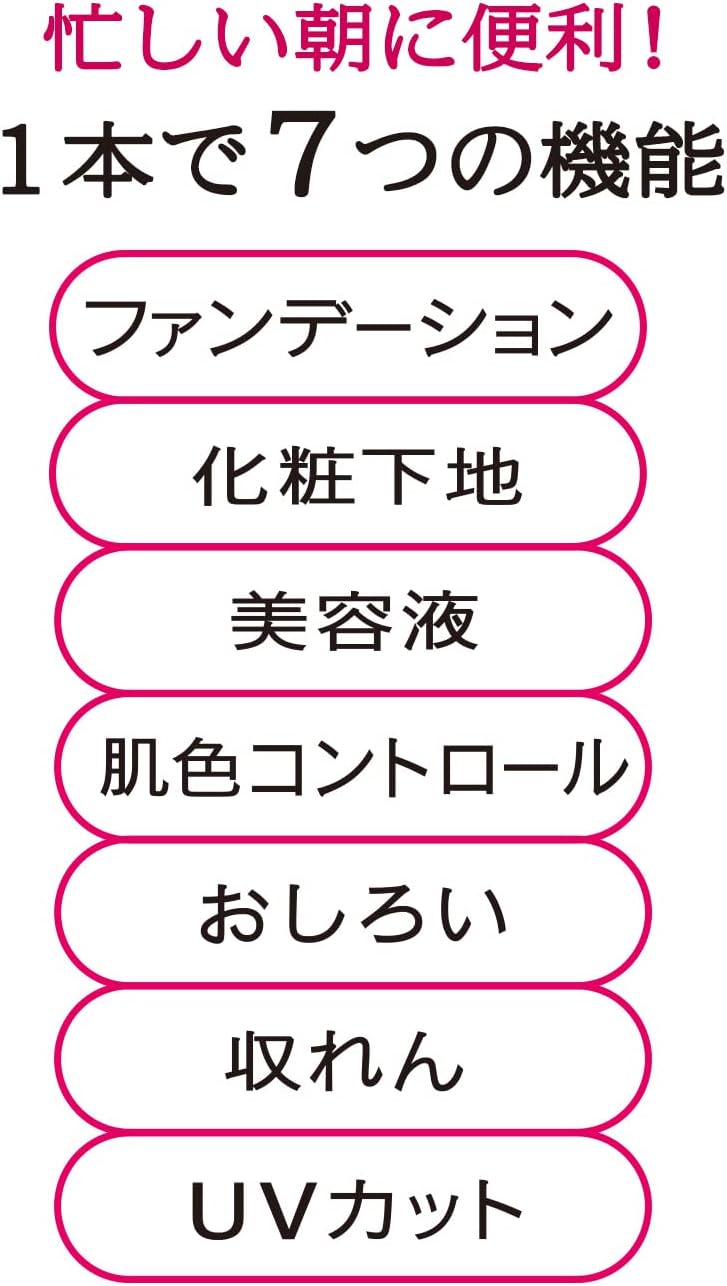 忙しい朝に便利！

1本で7つの機能

ファンデーション

化粧下地

美容液

肌色コントロール

おしろい

収れん

UVカット