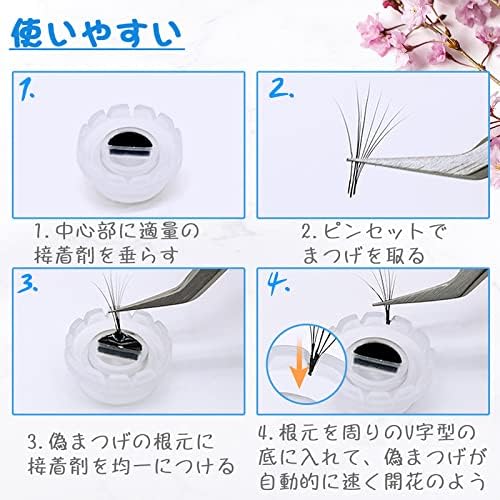 使いやすい

1.

2.

1. 中心部に適量の接着剤を垂らす

2. ピンセットでまつげを取る

3.

4.

3. 偽まつげの根元に接着剤を均一につける

4. 根元を周りのV字型の底に入れて、偽まつげが自動的に速く開花のよう