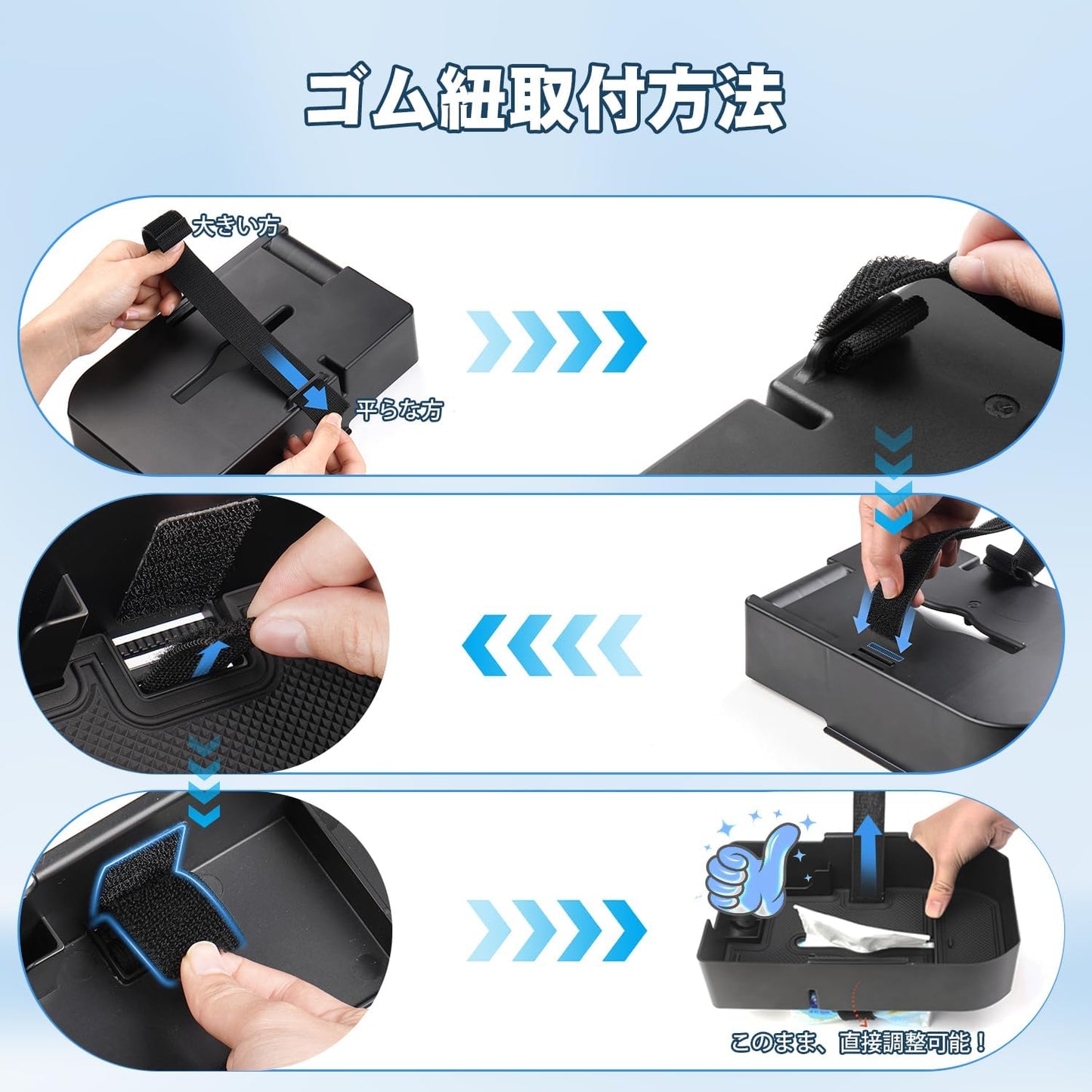 ゴム紐取付方法

大きい方

平らな方

このまま、直接調整可能！