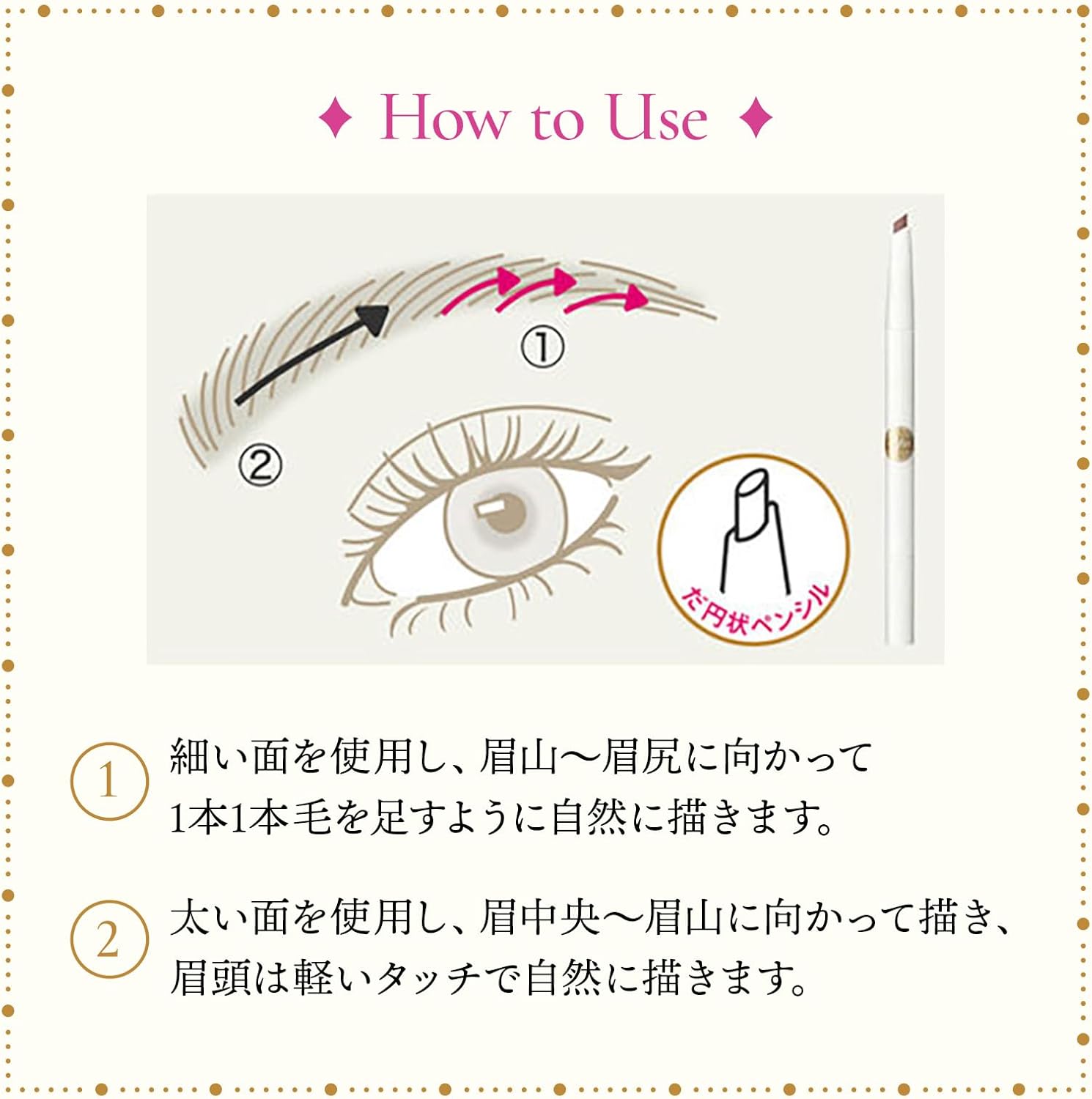 ✦ How to Use ✦

①

②

だ円状ペンシル

1 細い面を使用し、眉山〜眉尻に向かって1本1本毛を足すように自然に描きます。

2 太い面を使用し、眉中央〜眉山に向かって描き、眉頭は軽いタッチで自然に描きます。