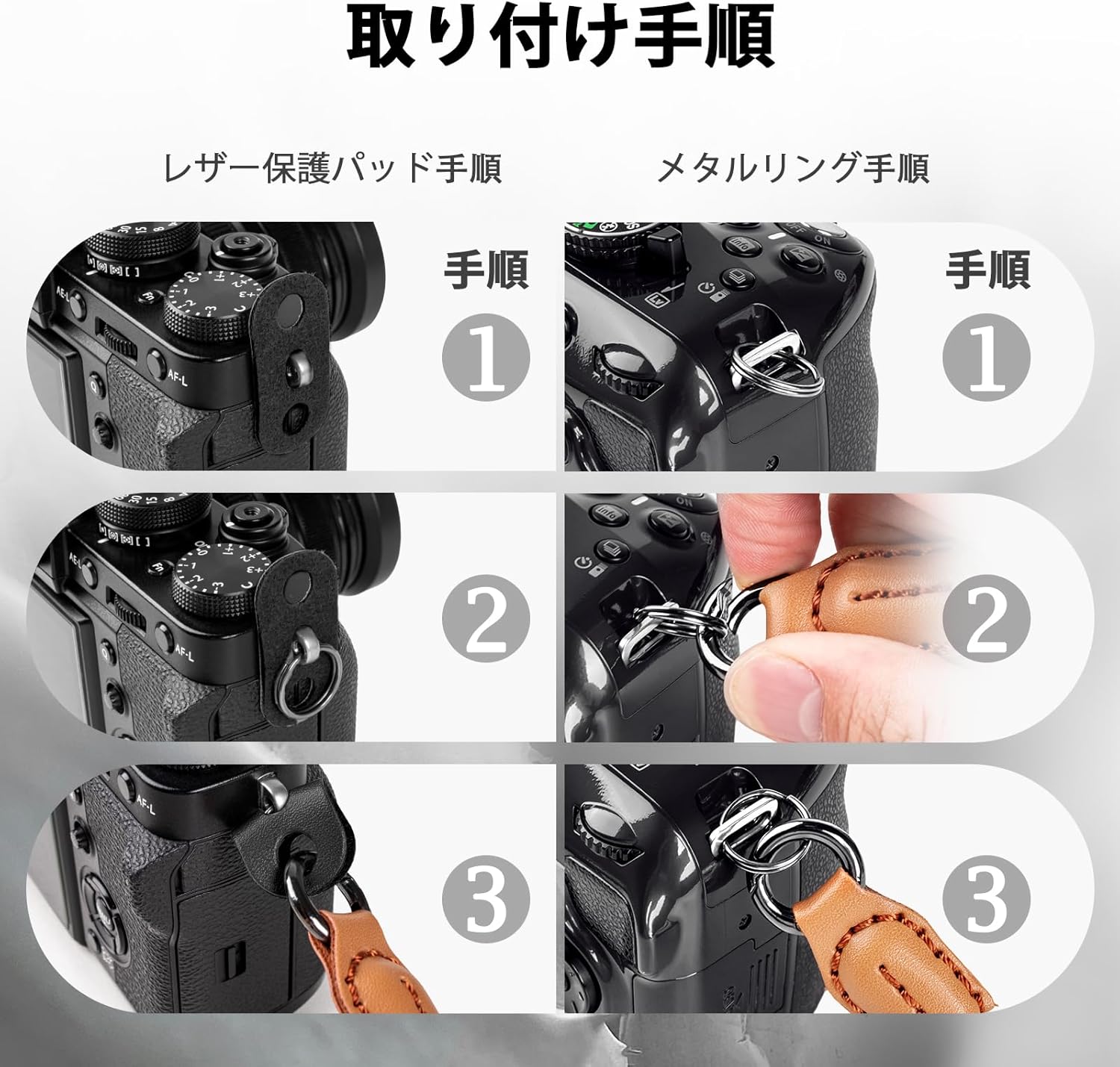 取り付け手順

レザー保護パッド手順

手順

1

2

3

メタルリング手順

手順

1

2

3