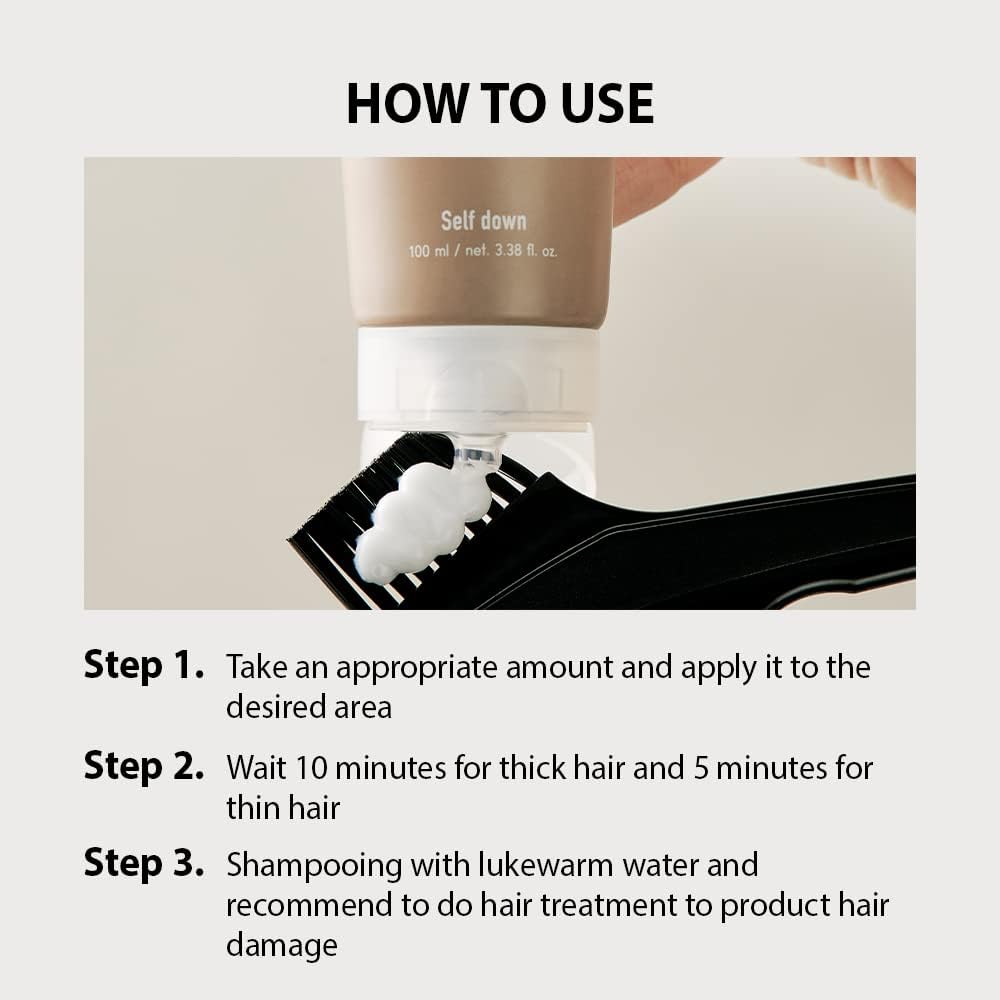 HOW TO USE

Self down
100 ml / net. 3.38 fl. oz.

Step 1. Take an appropriate amount and apply it to the desired area

Step 2. Wait 10 minutes for thick hair and 5 minutes for thin hair

Step 3. Shampooing with lukewarm water and recommend to do hair treatment to product hair damage