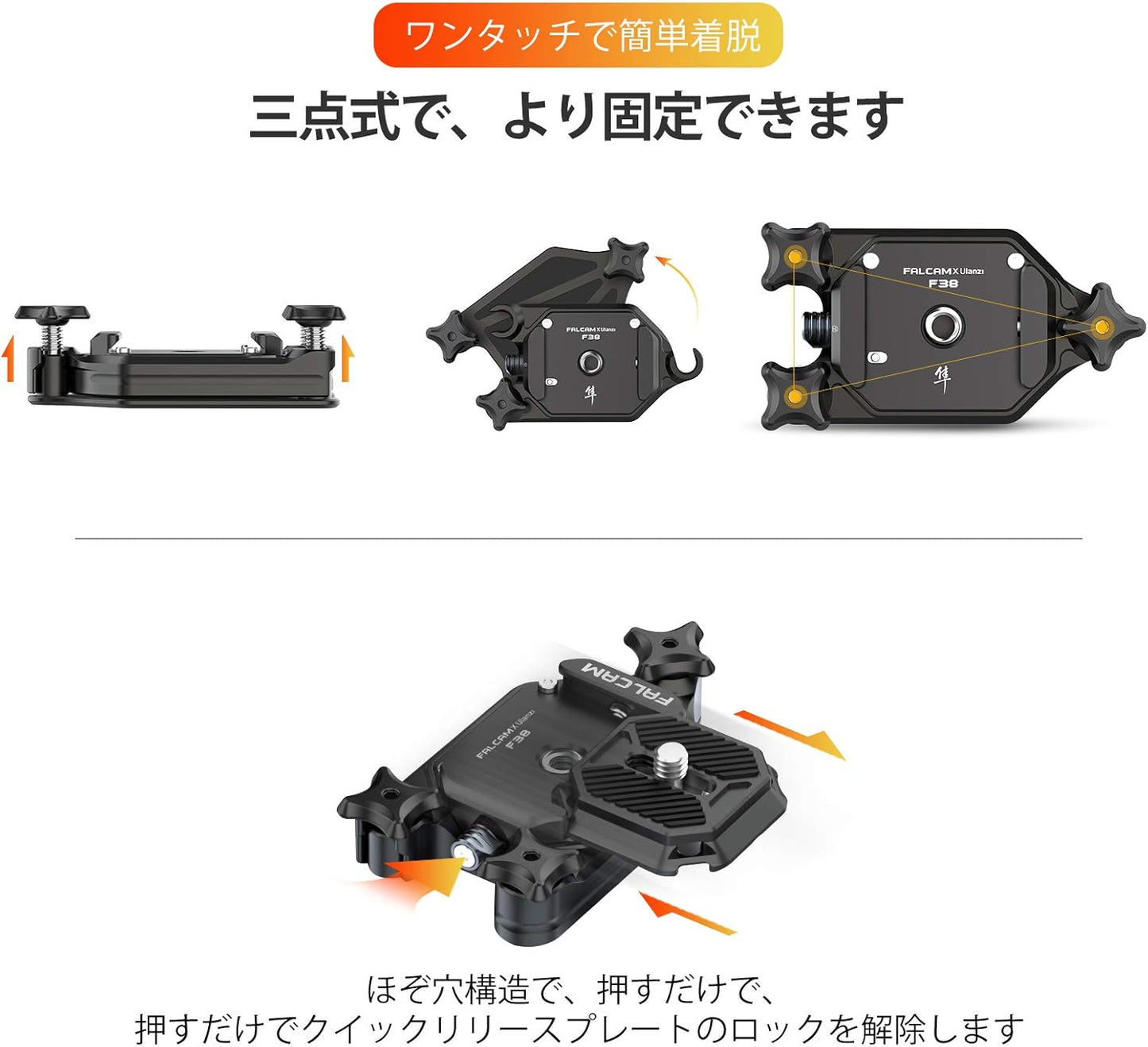 ワンタッチで簡単着脱

三点式で、より固定できます

FALCAM X Ulanzi
F38

隼

FALCAM X Ulanzi
F38

隼

FALCAM

FALCAM X Ulanzi
F38

ほぞ穴構造で、押すだけで、
押すだけでクイックリリースプレートのロックを解除します