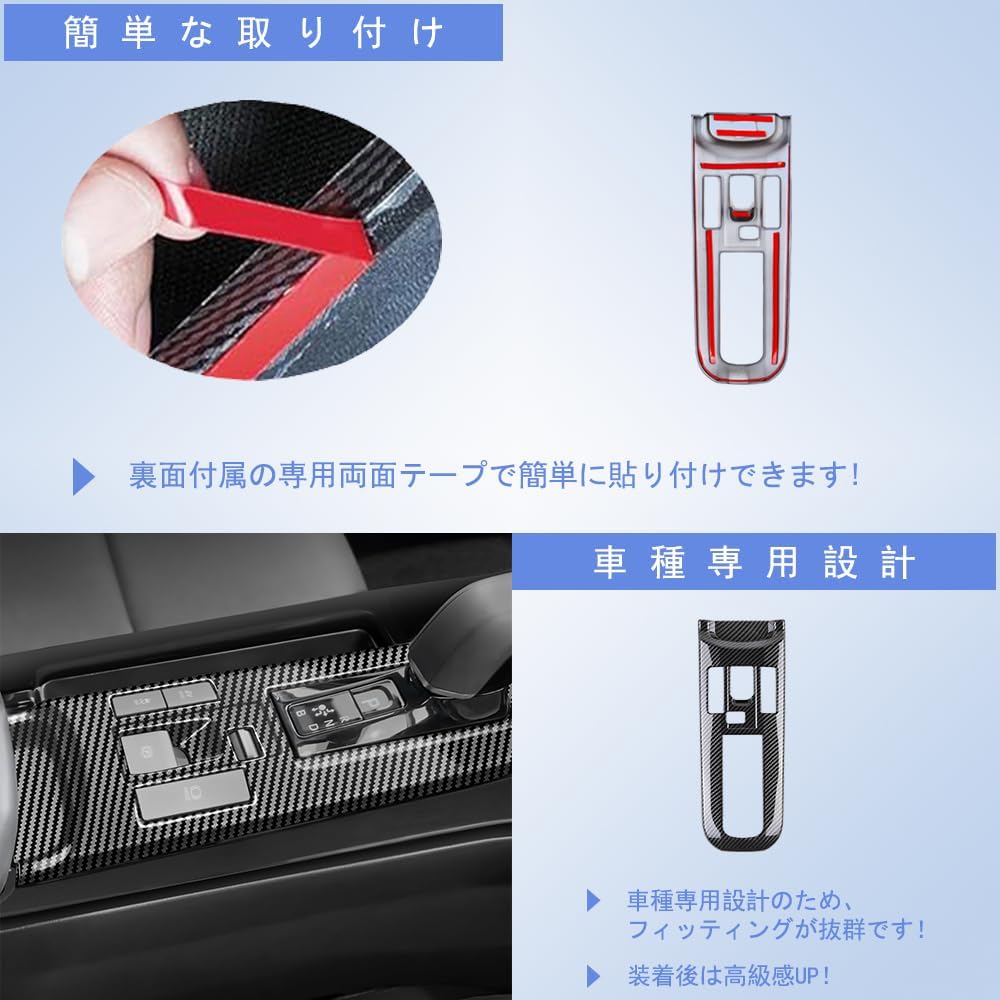 簡単な取り付け

裏面付属の専用両面テープで簡単に貼り付けできます!

車種専用設計

車種専用設計のため、フィッティングが抜群です!

装着後は高級感UP!