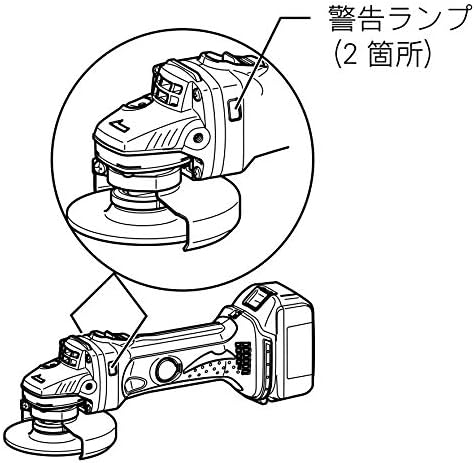 警告ランプ
(2 箇所)