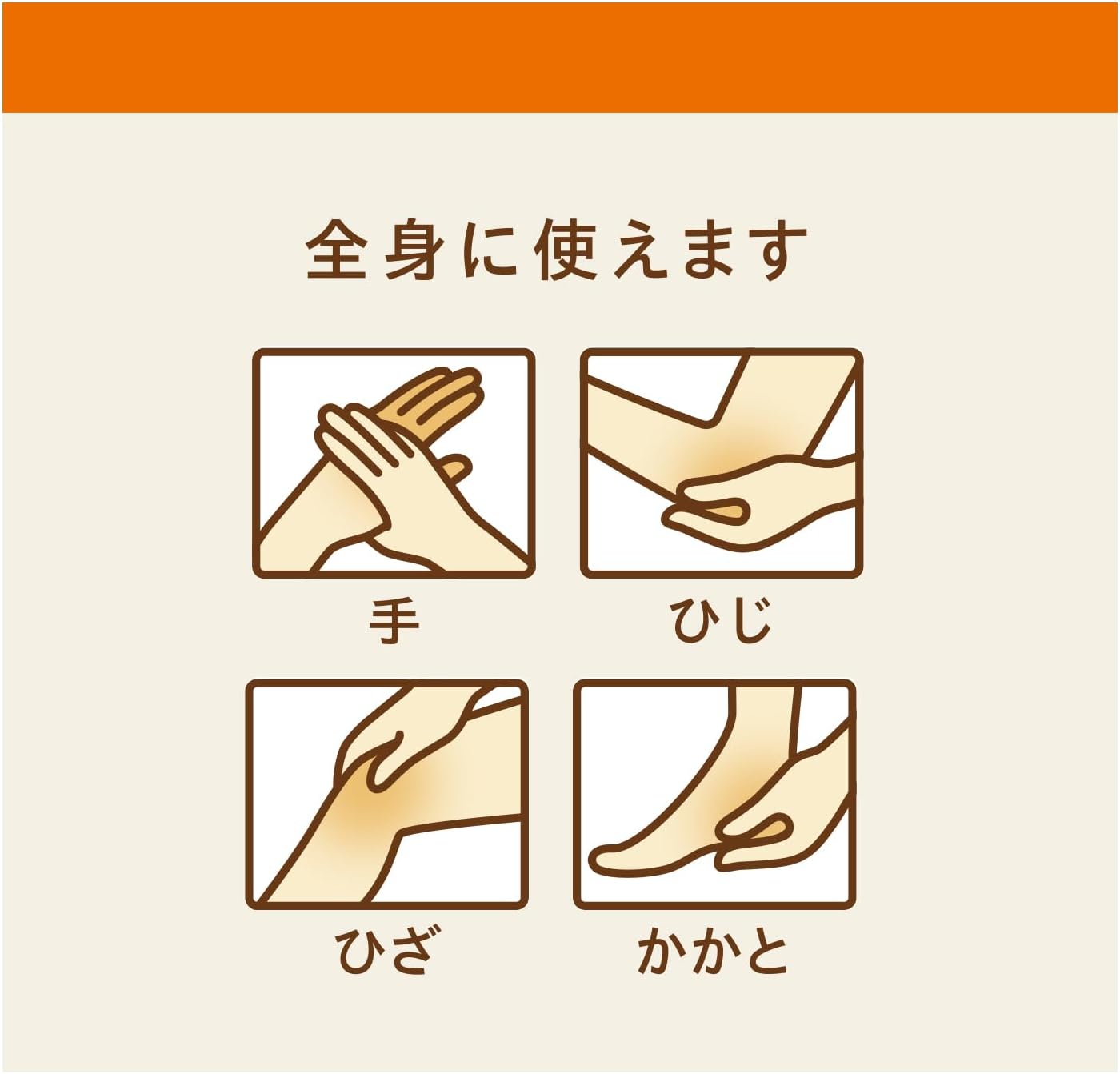 全身に使えます

手

ひじ

ひざ

かかと