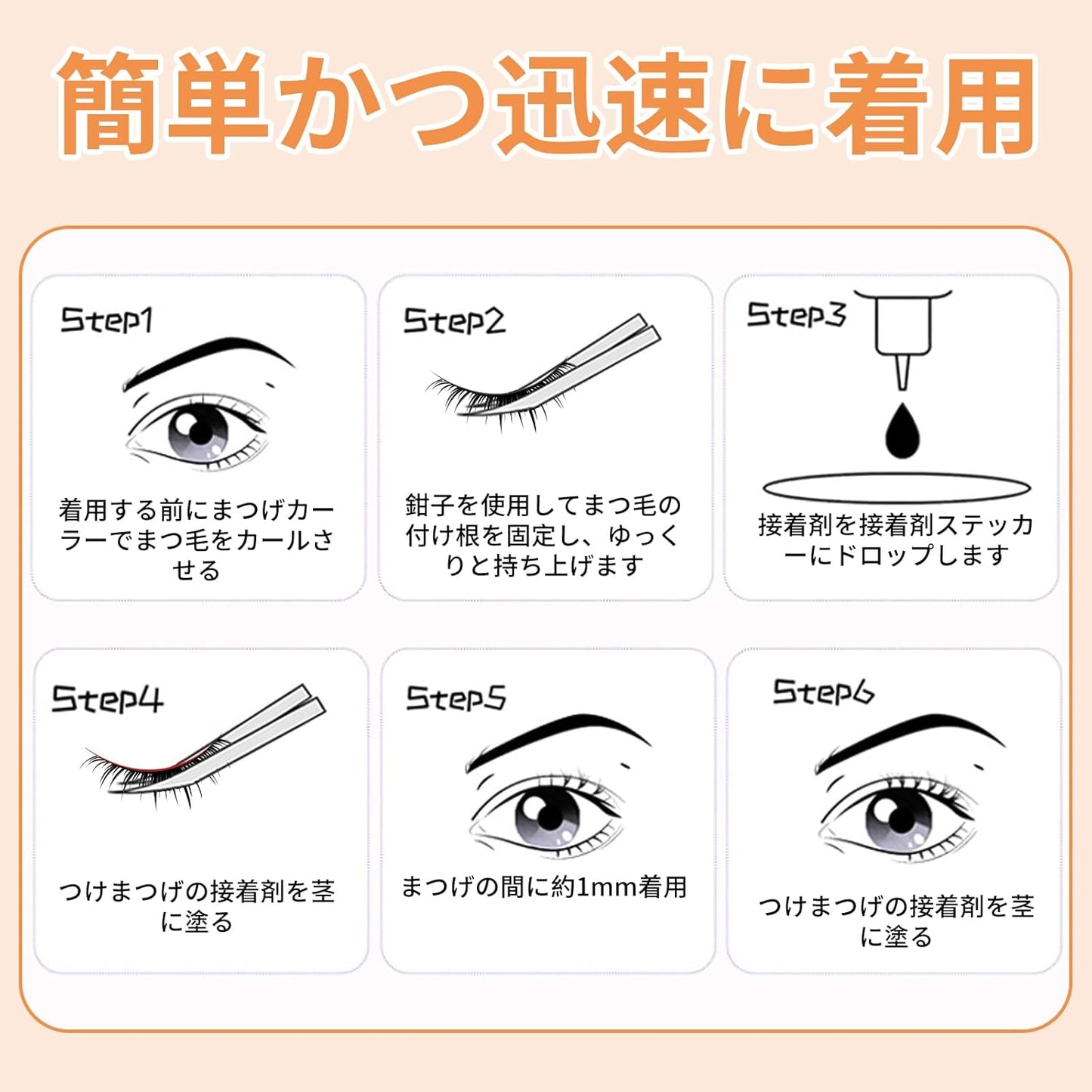 簡単かつ迅速に着用

Step1

着用する前にまつげカーラーでまつ毛をカールさせる

Step2

鉗子を使用してまつ毛の付け根を固定し、ゆっくりと持ち上げます

Step3

接着剤を接着剤ステッカーにドロップします

Step4

つけまつげの接着剤を茎に塗る

Step5

まつげの間に約1mm着用

Step6

つけまつげの接着剤を茎に塗る