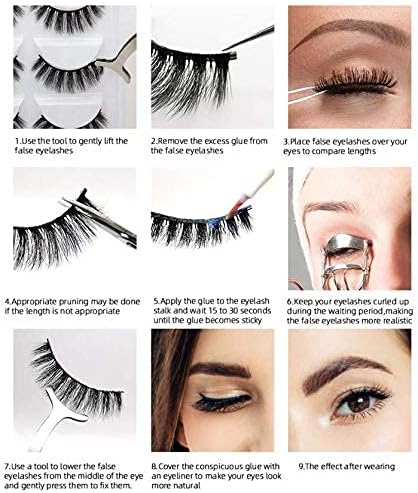 1.Use the tool to gently lift the false eyelashes

2.Remove the excess glue from the false eyelashes

3.Place false eyelashes over your eyes to compare lengths

4.Appropriate pruning may be done if the length is not appropriate

5.Apply the glue to the eyelash stalk and wait 15 to 30 seconds until the glue becomes sticky

6.Keep your eyelashes curled up during the waiting period,making the false eyelashes more realistic

7.Use a tool to lower the false eyelashes from the middle of the eye and gently press them to fix them.

8.Cover the conspicuous glue with an eyeliner to make your eyes look more natural

9.The effect after wearing