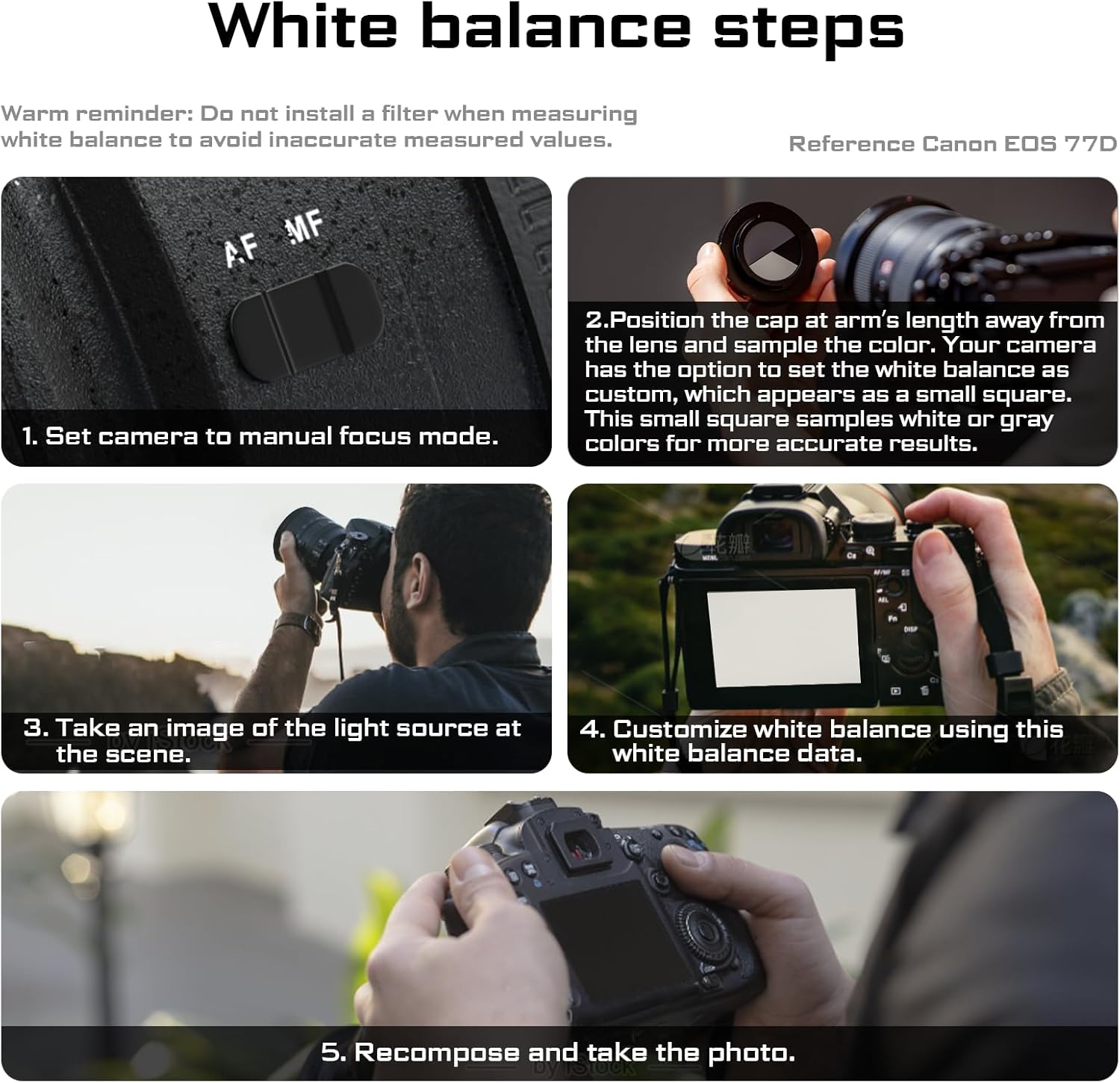 White balance steps

Warm reminder: Do not install a filter when measuring white balance to avoid inaccurate measured values.

Reference Canon EOS 77D

AF MF

1. Set camera to manual focus mode.

2.Position the cap at arm's length away from the lens and sample the color. Your camera has the option to set the white balance as custom, which appears as a small square. This small square samples white or gray colors for more accurate results.

3. Take an image of the light source at the scene.

4. Customize white balance using this white balance data.

5. Recompose and take the photo.