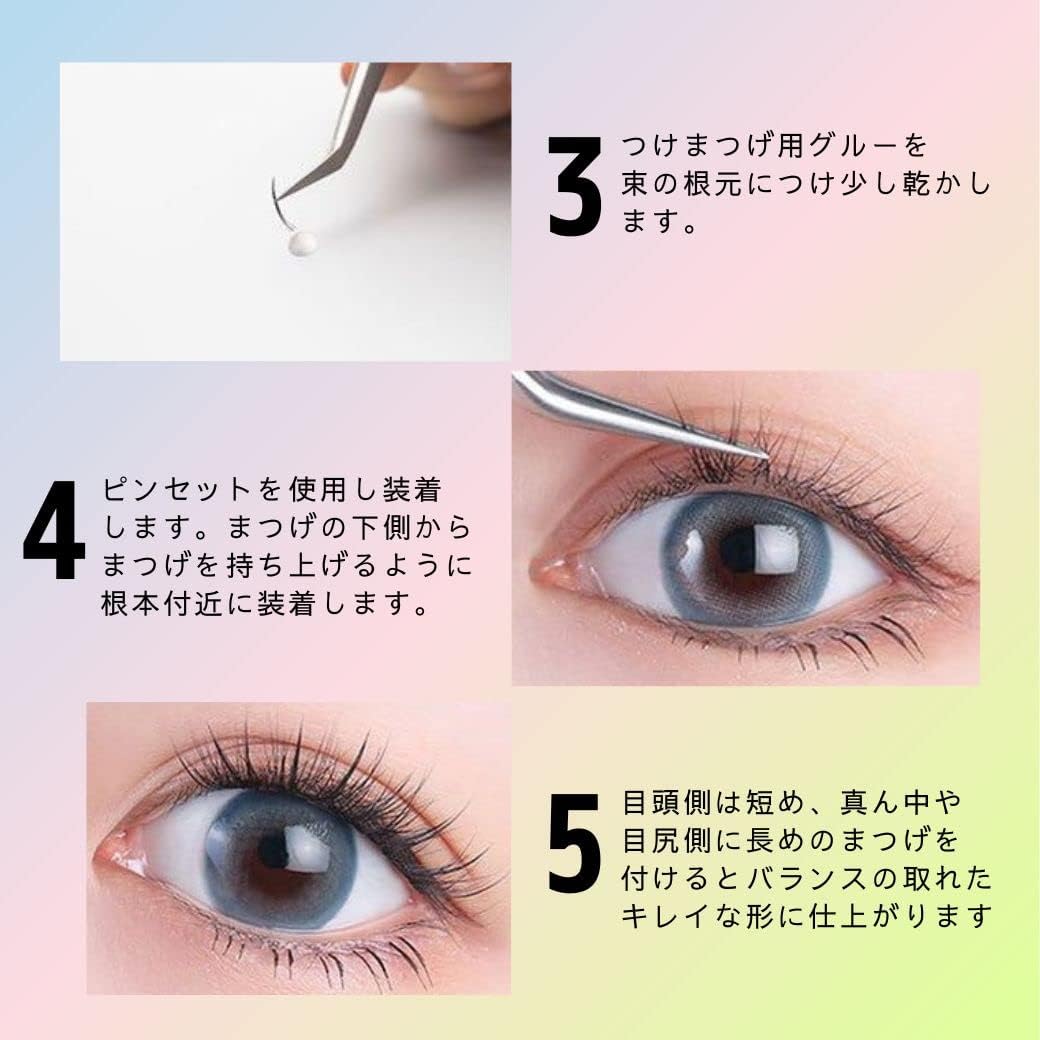 3 つけまつげ用グルーを束の根元につけ少し乾かします。

4 ピンセットを使用し装着します。まつげの下側からまつげを持ち上げるように根本付近に装着します。

5 目頭側は短め、真ん中や目尻側に長めのまつげを付けるとバランスの取れたキレイな形に仕上がります