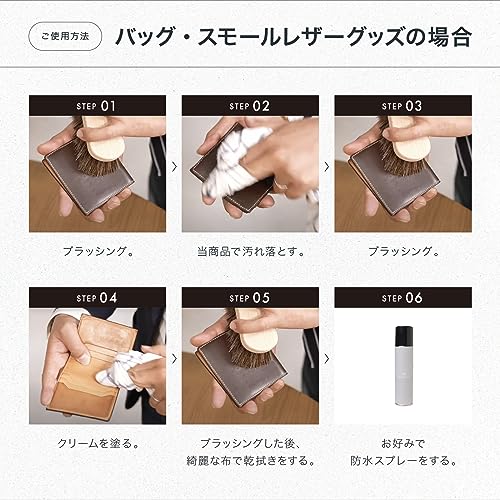 ご使用方法

バッグ・スモールレザーグッズの場合

STEP 01

ブラッシング。

STEP 02

当商品で汚れ落とす。

STEP 03

ブラッシング。

STEP 04

クリームを塗る。

STEP 05

ブラッシングした後、綺麗な布で乾拭きをする。

STEP 06

お好みで防水スプレーをする。