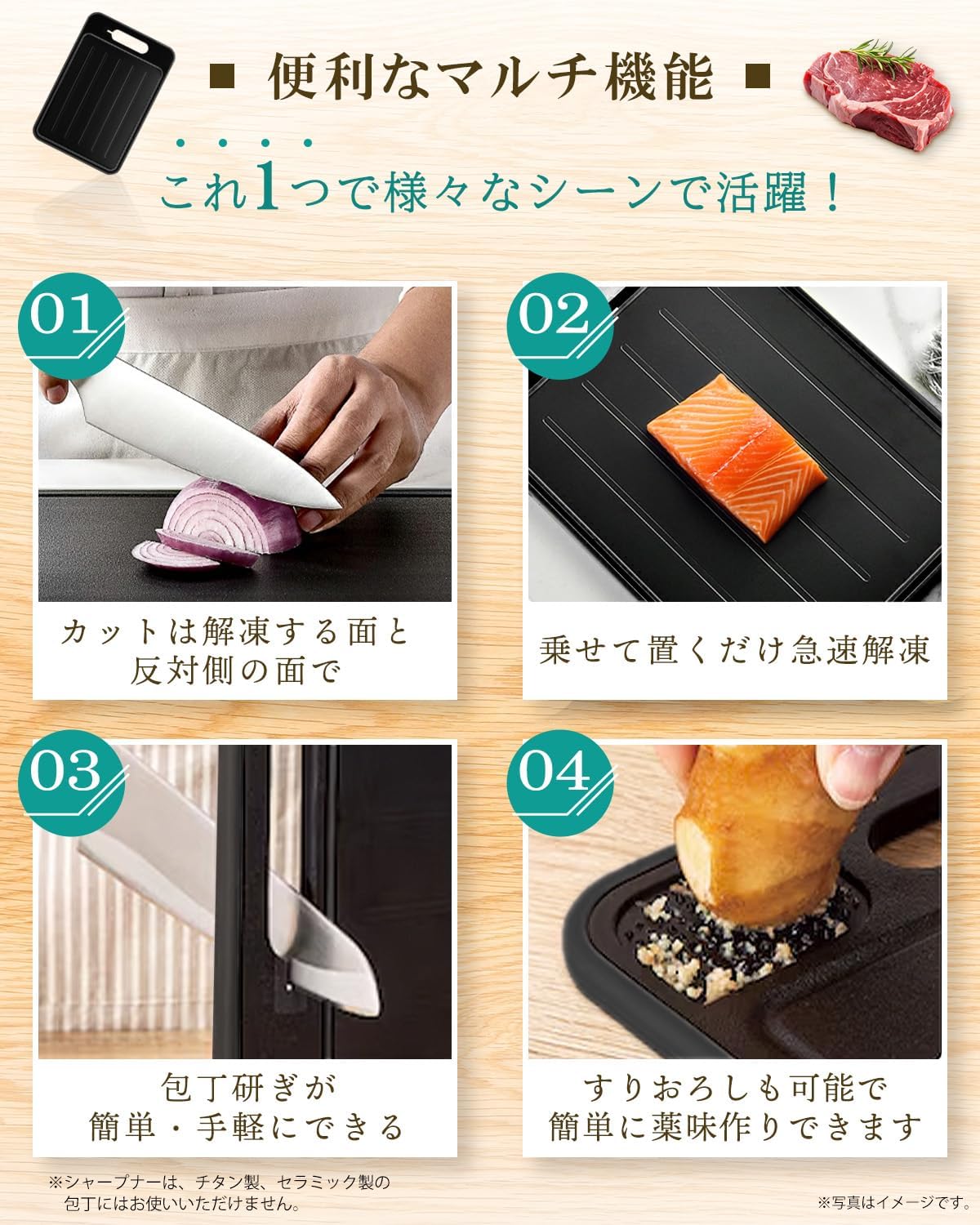 ■ 便利なマルチ機能 ■

これ1つで様々なシーンで活躍！

01

カットは解凍する面と反対側の面で

02

乗せて置くだけ急速解凍

03

包丁研ぎが簡単・手軽にできる

04

すりおろしも可能で簡単に薬味作りできます

※シャープナーは、チタン製、セラミック製の包丁にはお使いいただけません。

※写真はイメージです。