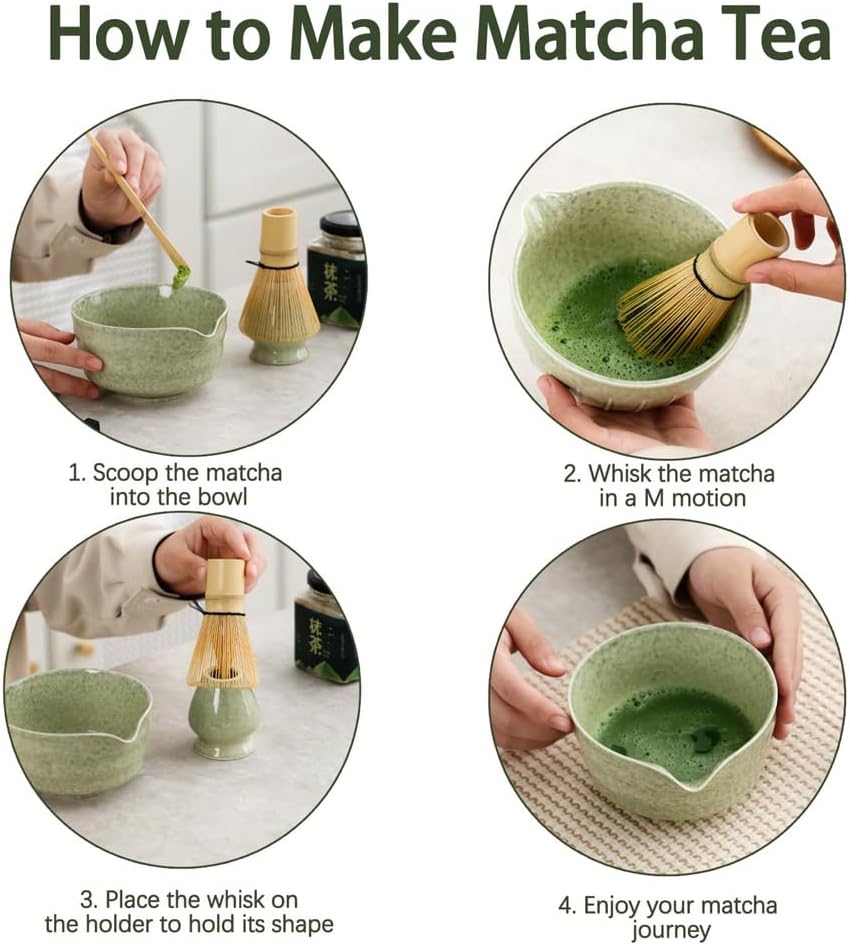 How to Make Matcha Tea

抹茶

1. Scoop the matcha into the bowl

2. Whisk the matcha in a M motion

抹茶

3. Place the whisk on the holder to hold its shape

4. Enjoy your matcha journey