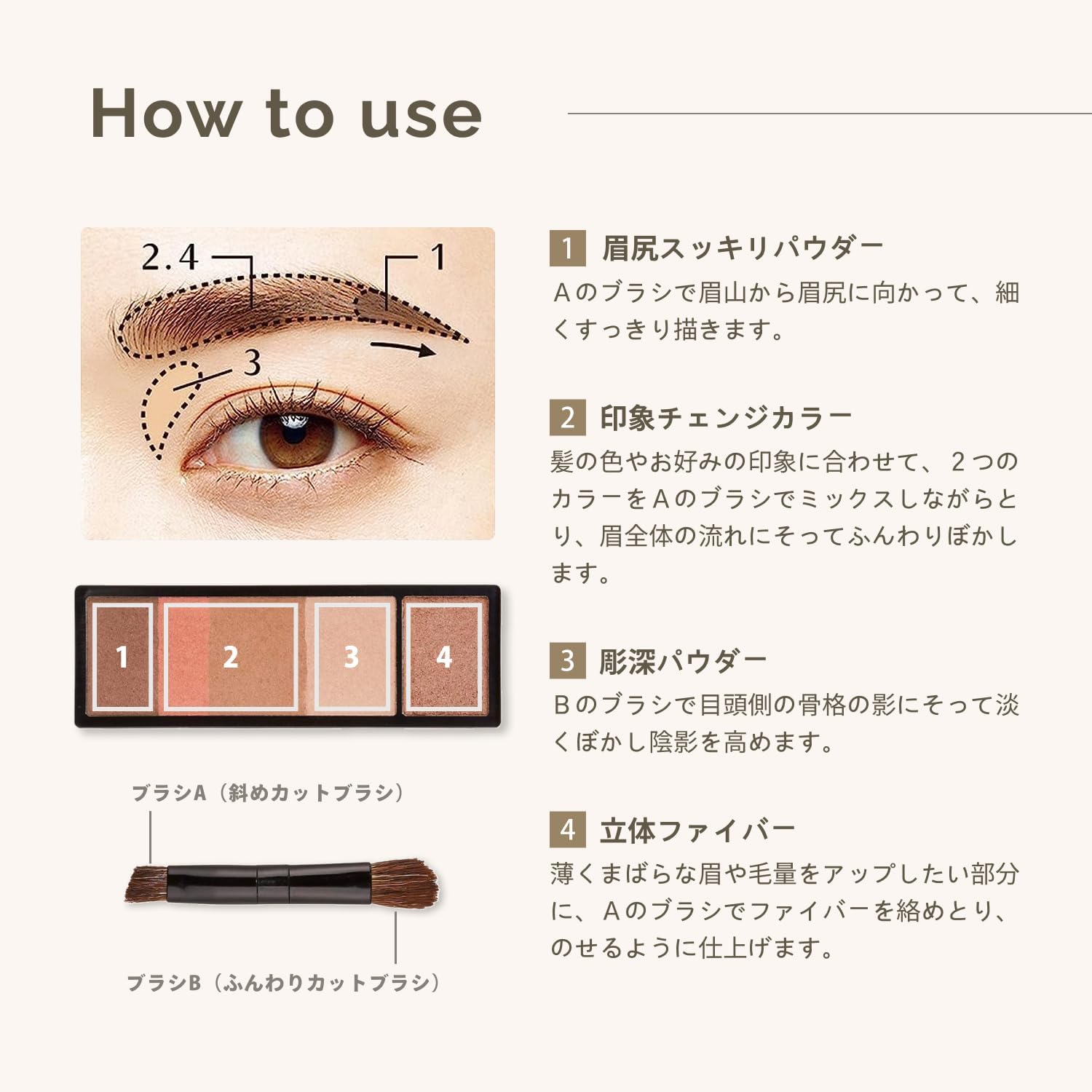 How to use

2.4

1

3

1

2

3

4

ブラシA（斜めカットブラシ）

ブラシB（ふんわりカットブラシ）

1 眉尻スッキリパウダー
Aのブラシで眉山から眉尻に向かって、細くすっきり描きます。

2 印象チェンジカラー
髪の色やお好みの印象に合わせて、２つのカラーをAのブラシでミックスしながらとり、眉全体の流れにそってふんわりぼかします。

3 彫深パウダー
Bのブラシで目頭側の骨格の影にそって淡くぼかし陰影を高めます。

4 立体ファイバー
薄くまばらな眉や毛量をアップしたい部分に、Aのブラシでファイバーを絡めとり、のせるように仕上げます。