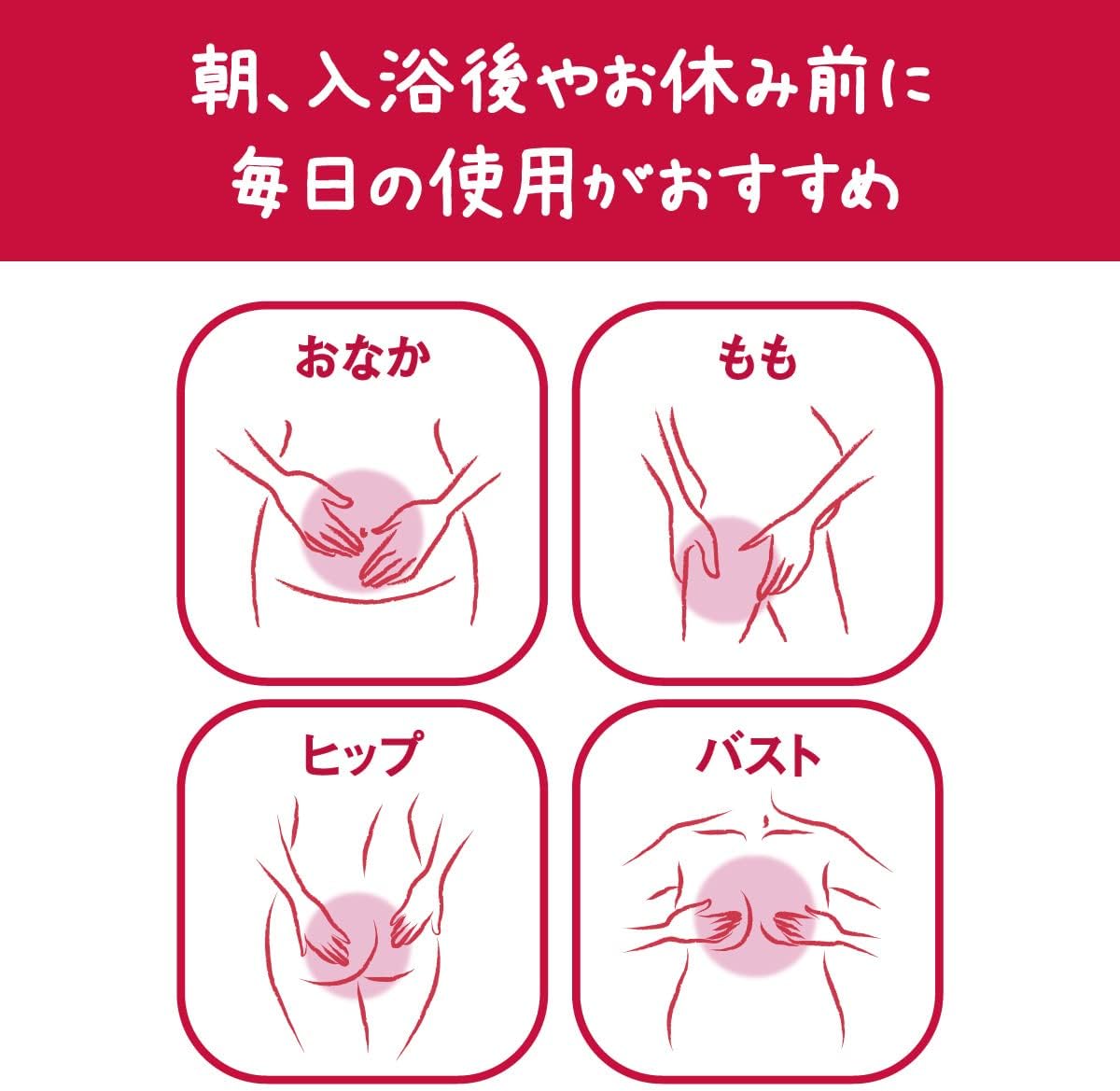 朝、入浴後やお休み前に
毎日の使用がおすすめ

おなか

もも

ヒップ

バスト