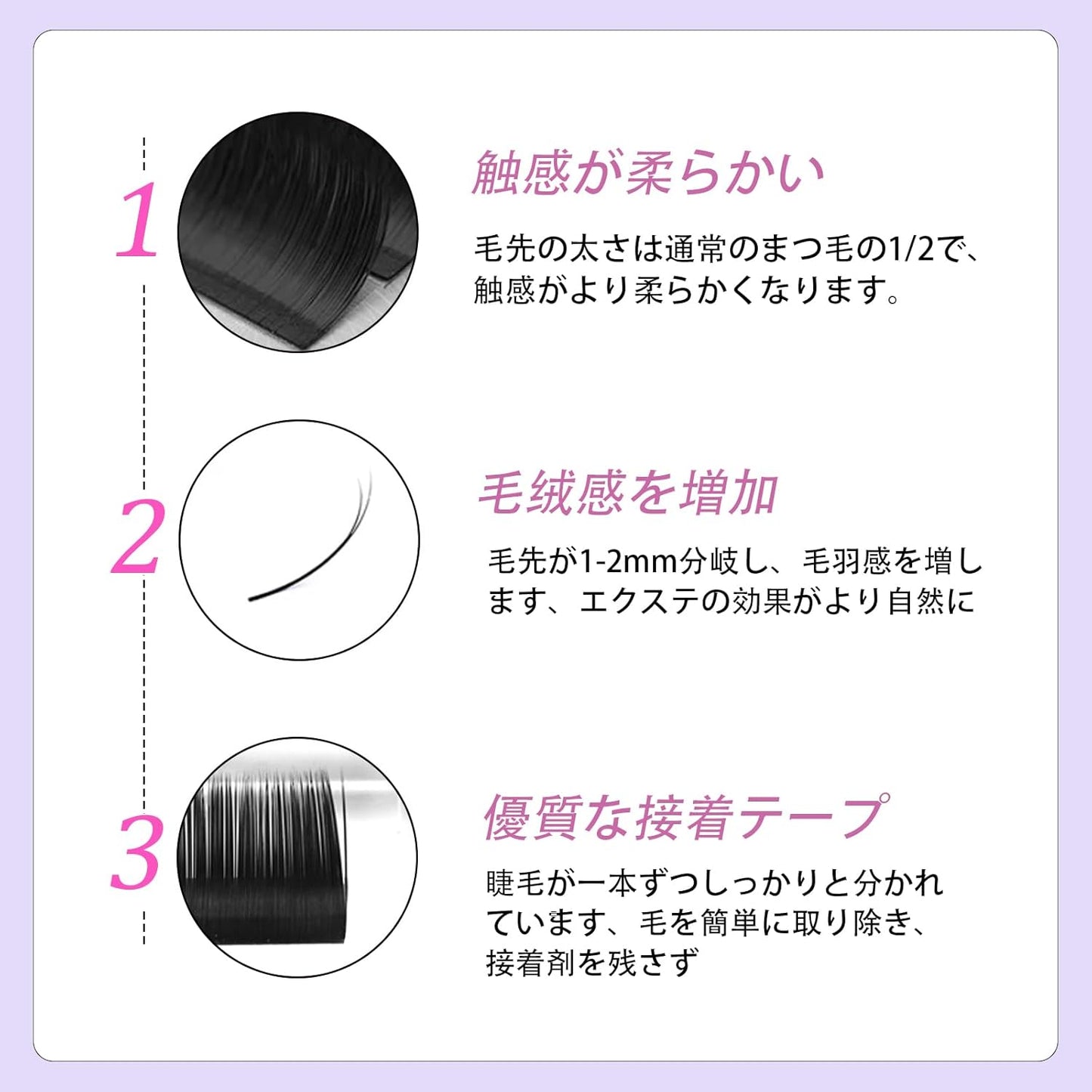 1

触感が柔らかい

毛先の太さは通常のまつ毛の1/2で、触感がより柔らかくなります。

2

毛绒感を増加

毛先が1-2mm分岐し、毛羽感を増します、エクステの効果がより自然に

3

優質な接着テープ

睫毛が一本ずつしっかりと分かれています、毛を簡単に取り除き、接着剤を残さず