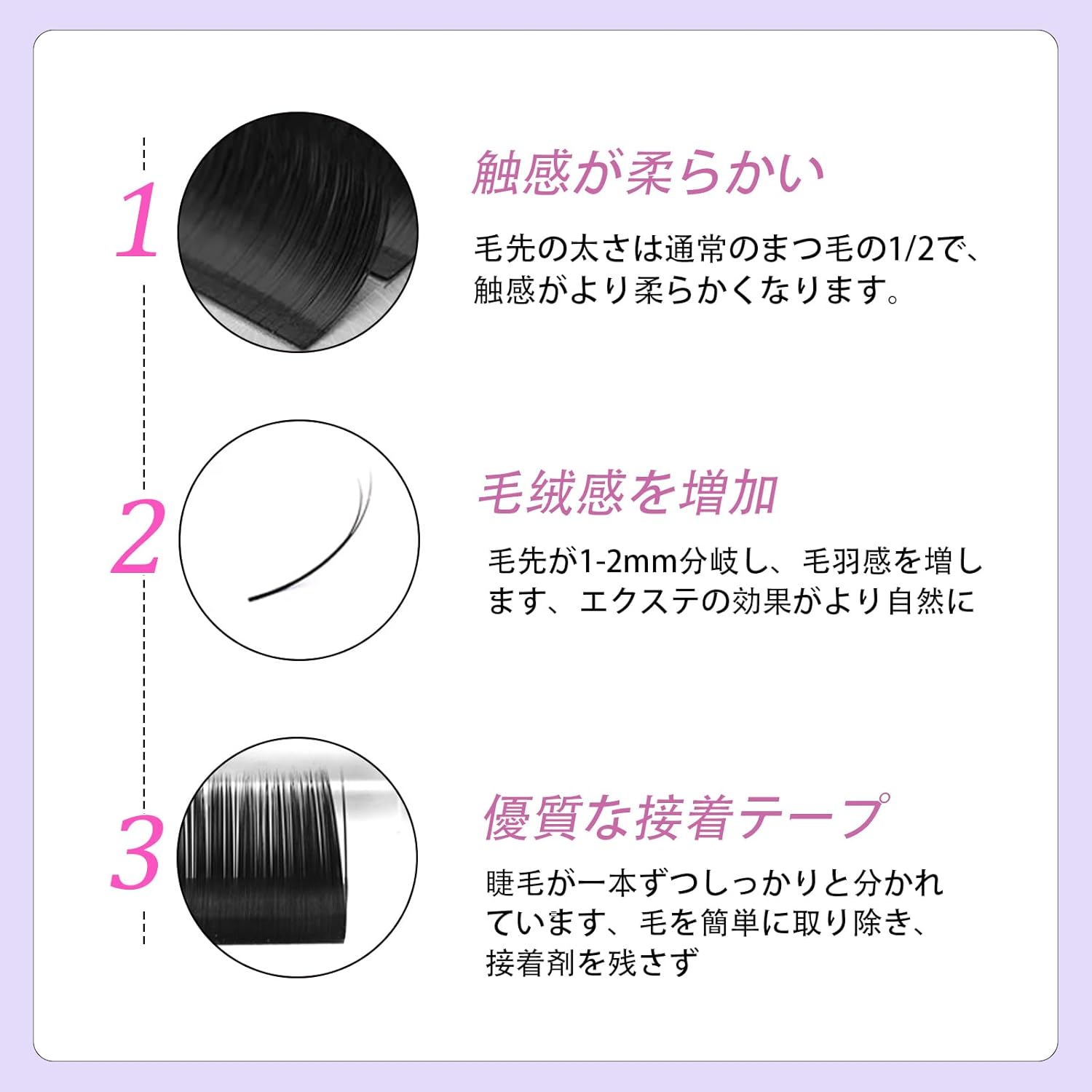 1

触感が柔らかい

毛先の太さは通常のまつ毛の1/2で、触感がより柔らかくなります。

2

毛绒感を増加

毛先が1-2mm分岐し、毛羽感を増します、エクステの効果がより自然に

3

優質な接着テープ

睫毛が一本ずつしっかりと分かれています、毛を簡単に取り除き、接着剤を残さず