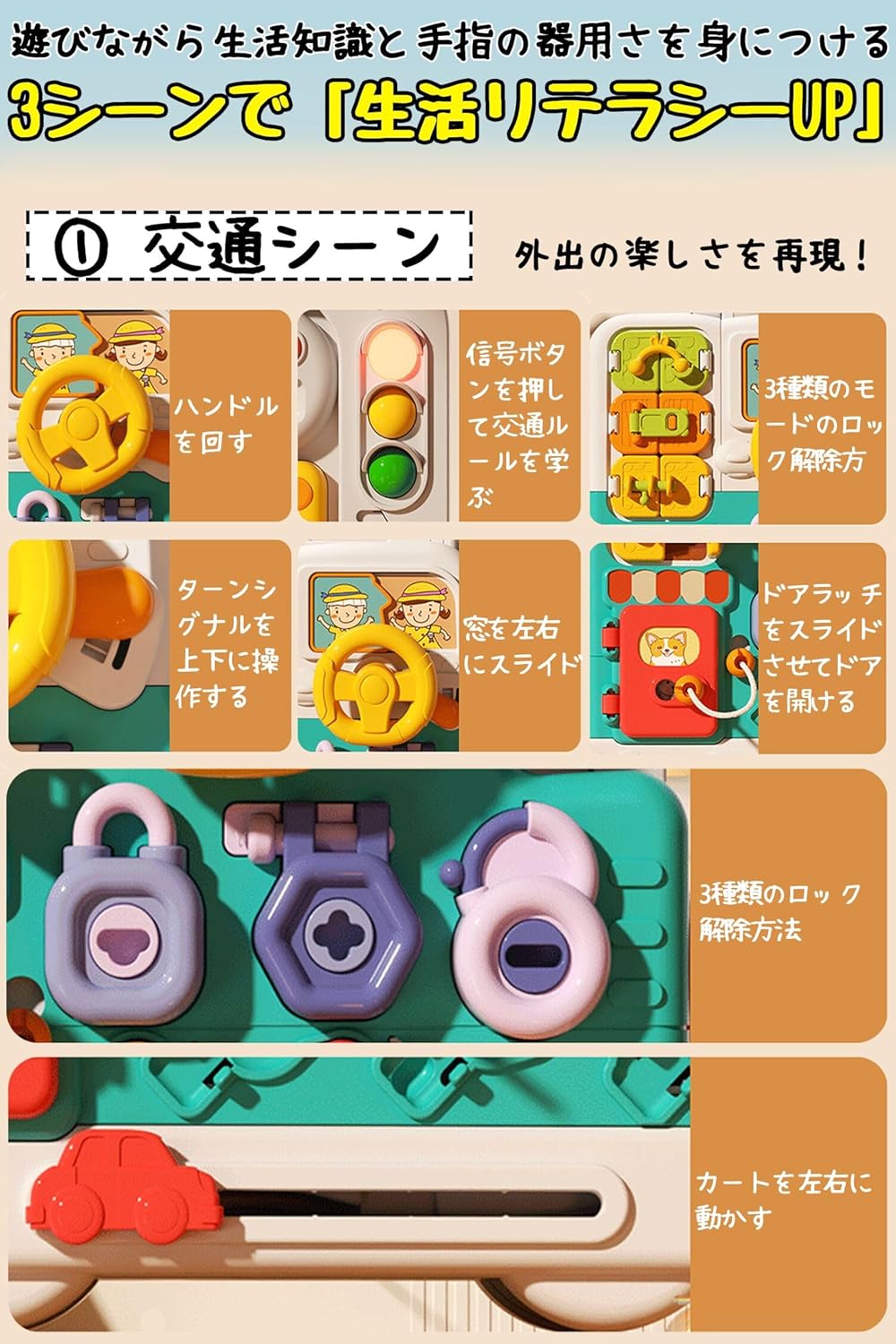 遊びながら生活知識と手指の器用さを身につける
3シーンで「生活リテラシーUP」

① 交通シーン

外出の楽しさを再現！

ハンドルを回す

信号ボタンを押して交通ルールを学ぶ

3種類のモードのロック解除方

ターンシグナルを上下に操作する

窓を左右にスライド

ドアラッチをスライドさせてドアを開ける

3種類のロック解除方法

カートを左右に動かす