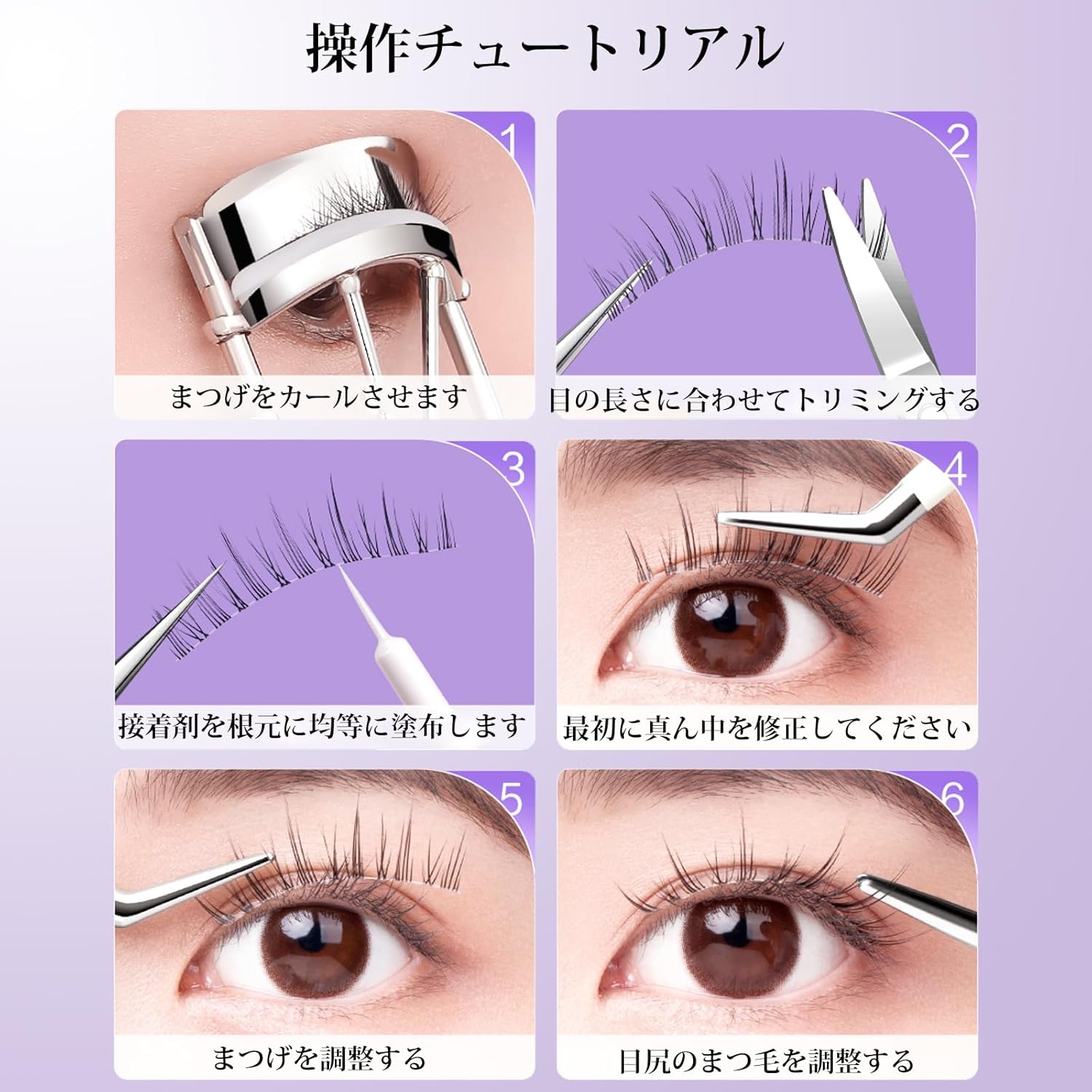 操作チュートリアル

1
まつげをカールさせます

2
目の長さに合わせてトリミングする

3
接着剤を根元に均等に塗布します

4
最初に真ん中を修正してください

5
まつげを調整する

6
目尻のまつ毛を調整する