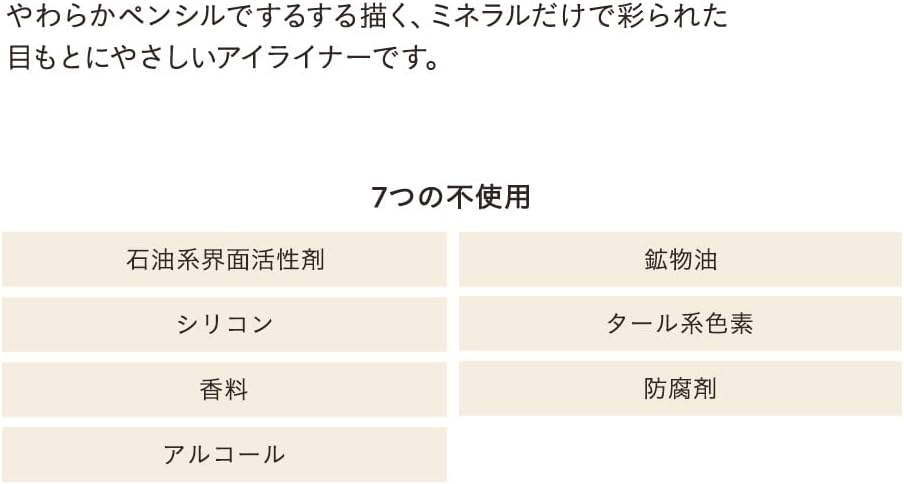 やわらかペンシルでするする描く、ミネラルだけで彩られた目もとにやさしいアイライナーです。

7つの不使用

石油系界面活性剤

シリコン

香料

アルコール

鉱物油

タール系色素

防腐剤