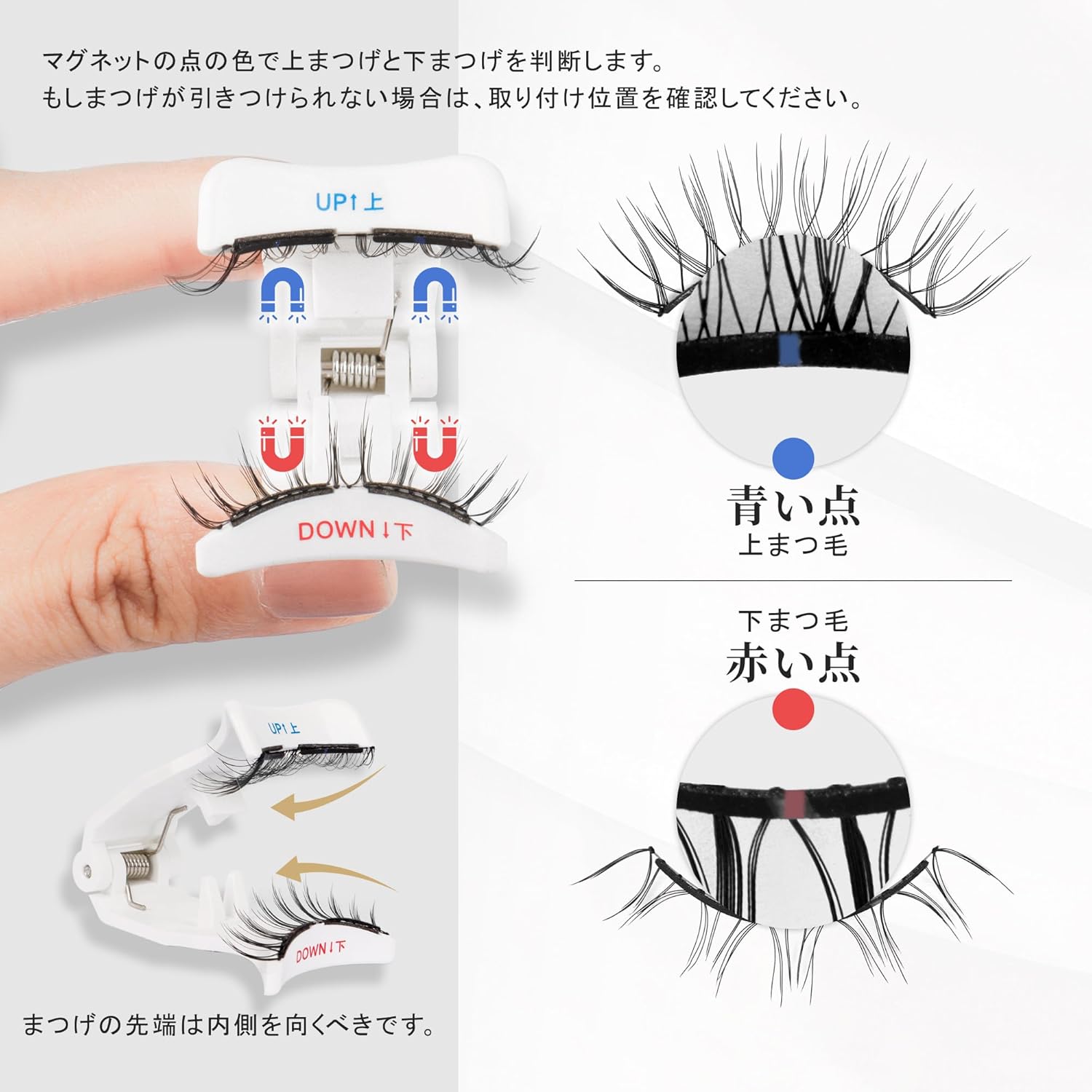 マグネットの点の色で上まつげと下まつげを判断します。
もしまつげが引きつけられない場合は、取り付け位置を確認してください。

UP↑上

DOWN↓下

UP↑上

DOWN↓下

まつげの先端は内側を向くべきです。

青い点
上まつ毛

下まつ毛
赤い点