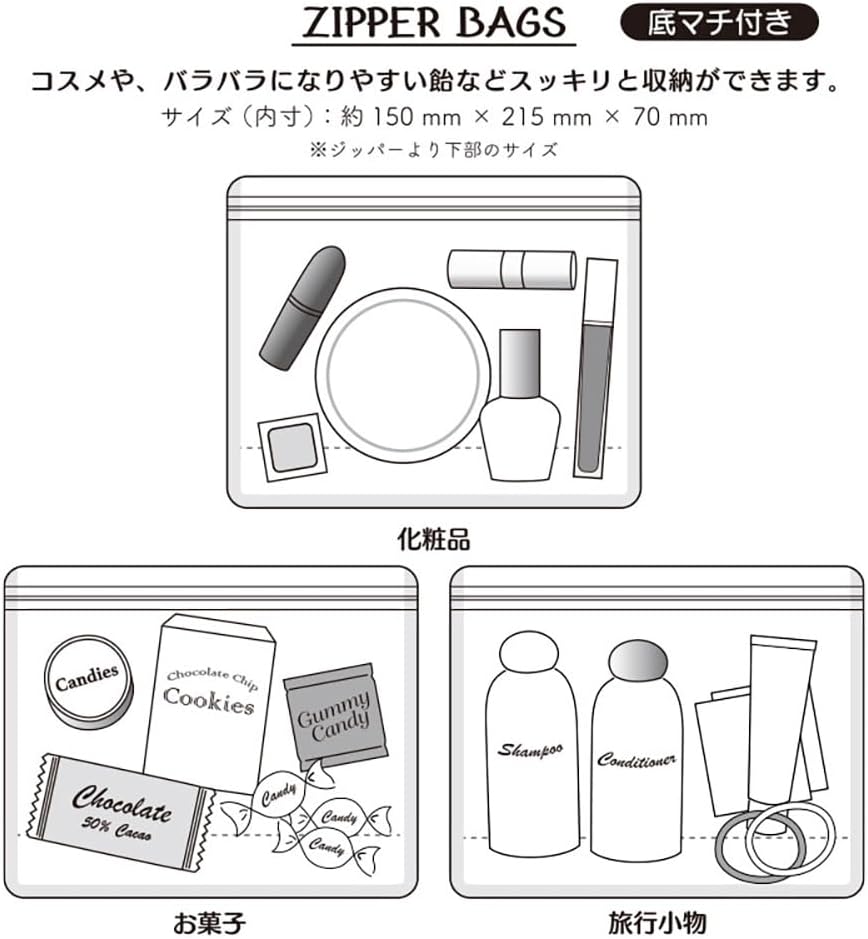 ZIPPER BAGS
底マチ付き

コスメや、バラバラになりやすい飴などスッキリと収納ができます。
サイズ（内寸）：約 150 mm × 215 mm × 70 mm
※ジッパーより下部のサイズ

化粧品

Candies
Chocolate Chip
Cookies
Gummy Candy
Chocolate
50% Cacao
Candy
Candy
Candy

お菓子

Shampoo
Conditioner

旅行小物