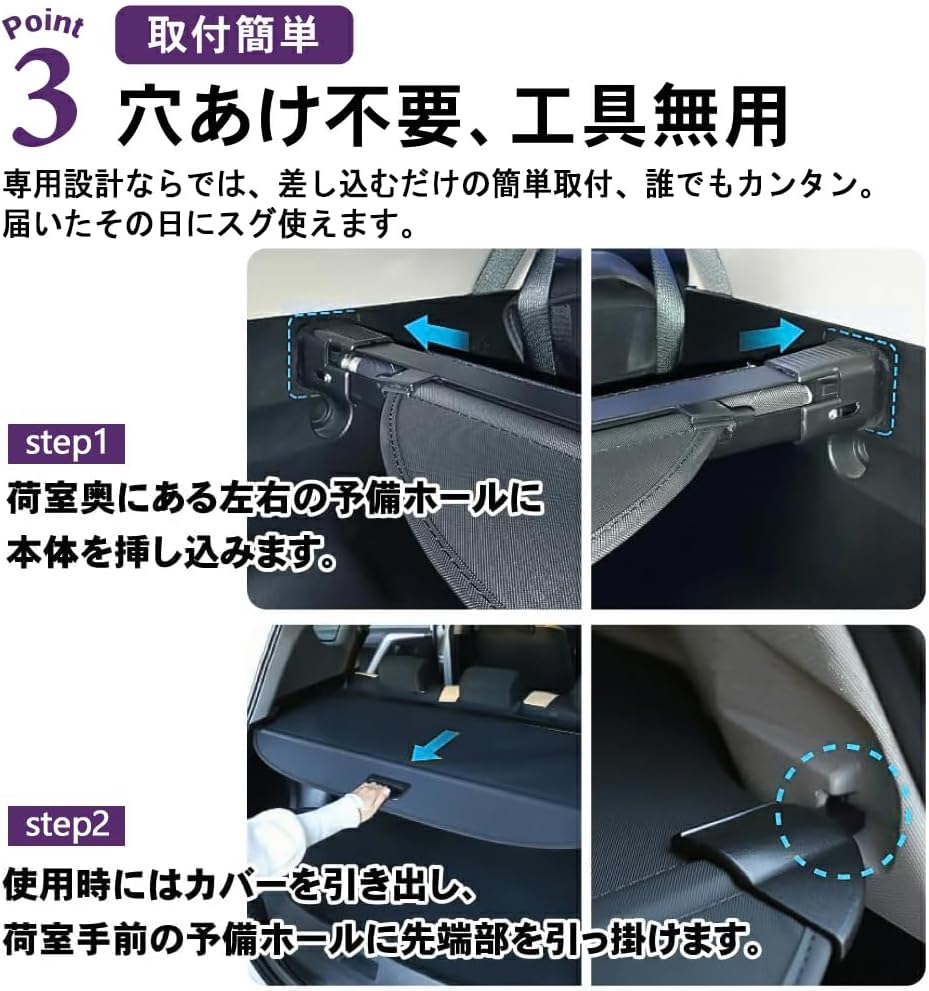 Point 3

取付簡単

穴あけ不要、工具無用

専用設計ならでは、差し込むだけの簡単取付、誰でもカンタン。届いたその日にスグ使えます。

step1

荷室奥にある左右の予備ホールに本体を挿し込みます。

step2

使用時にはカバーを引き出し、荷室手前の予備ホールに先端部を引っ掛けます。