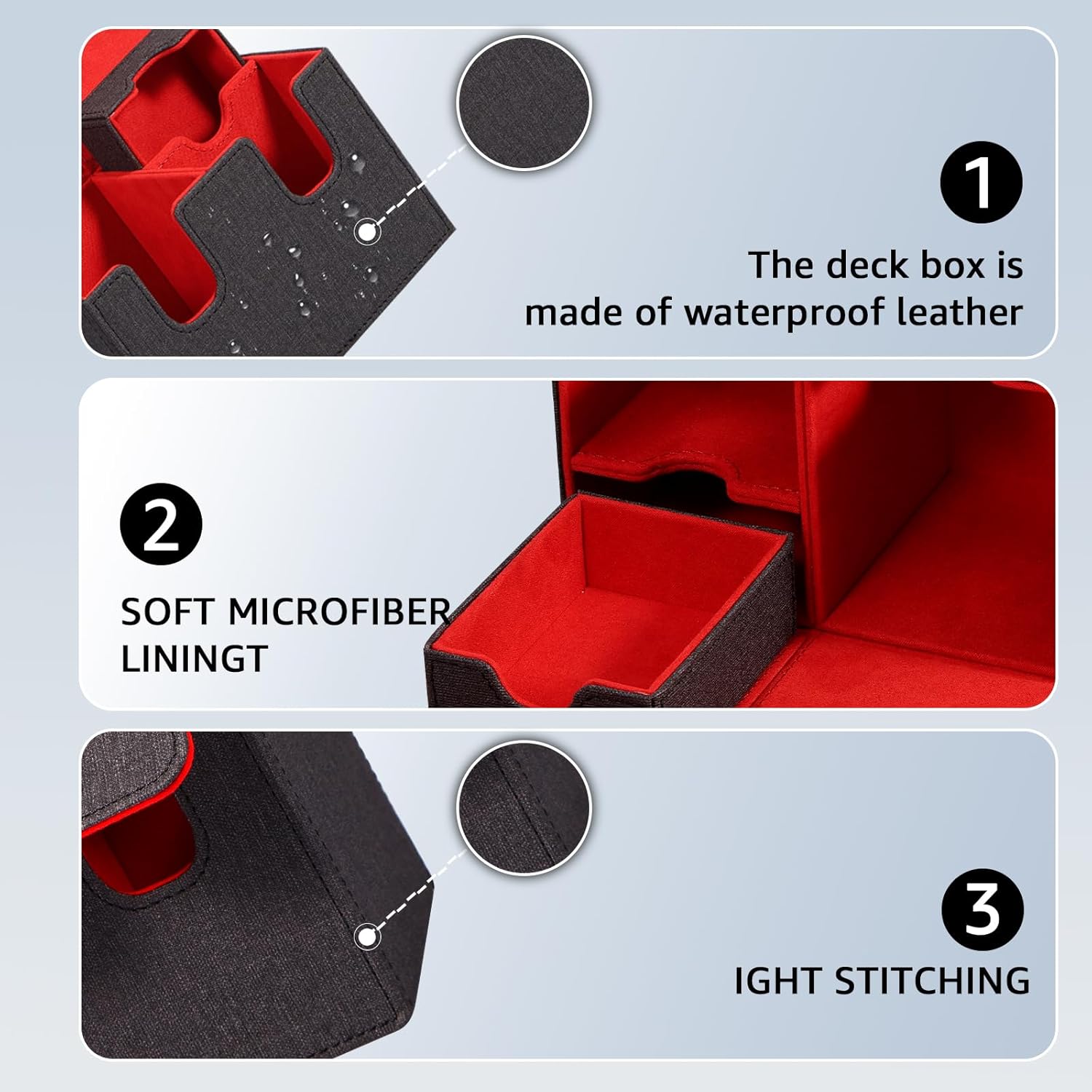 1

The deck box is made of waterproof leather

2

SOFT MICROFIBER LININGT

3

IGHT STITCHING