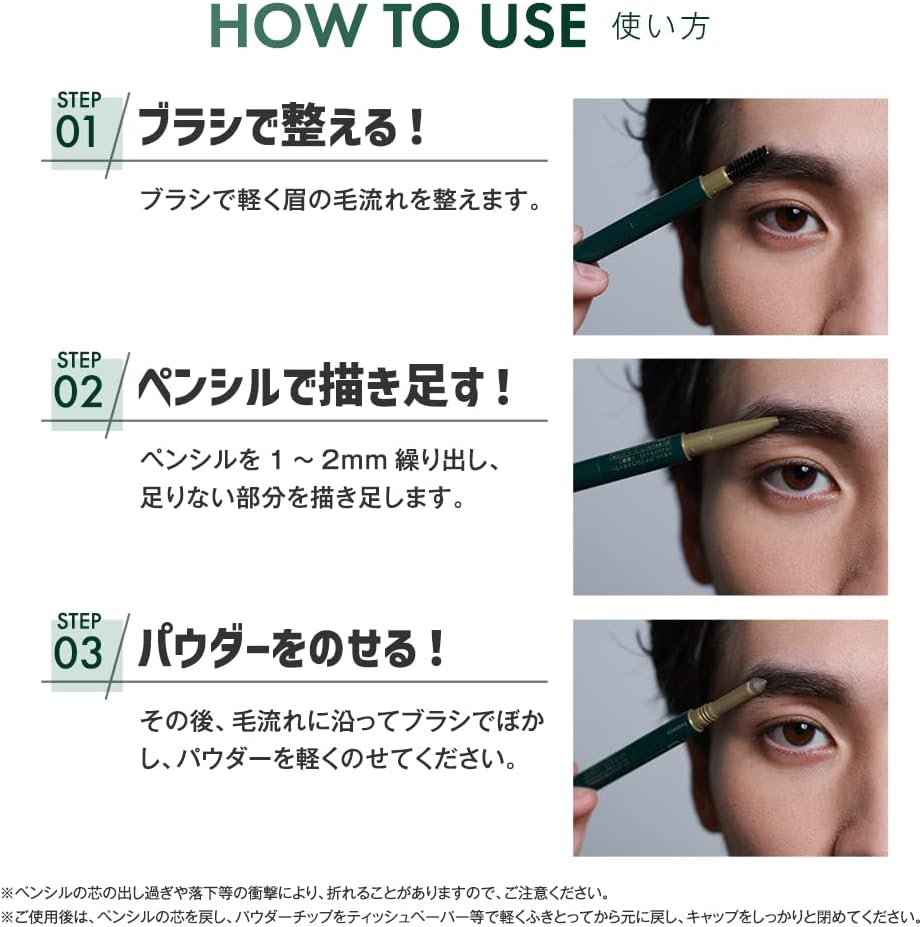 HOW TO USE 使い方

STEP 01 ブラシで整える！

ブラシで軽く眉の毛流れを整えます。

STEP 02 ペンシルで描き足す！

ペンシルを 1 ～ 2mm 繰り出し、足りない部分を描き足します。

STEP 03 パウダーをのせる！

その後、毛流れに沿ってブラシでぼかし、パウダーを軽くのせてください。

※ペンシルの芯の出し過ぎや落下等の衝撃により、折れることがありますので、ご注意ください。
※ご使用後は、ペンシルの芯を戻し、パウダーチップをティッシュペーパー等で軽くふきとってから元に戻し、キャップをしっかりと閉めてください。