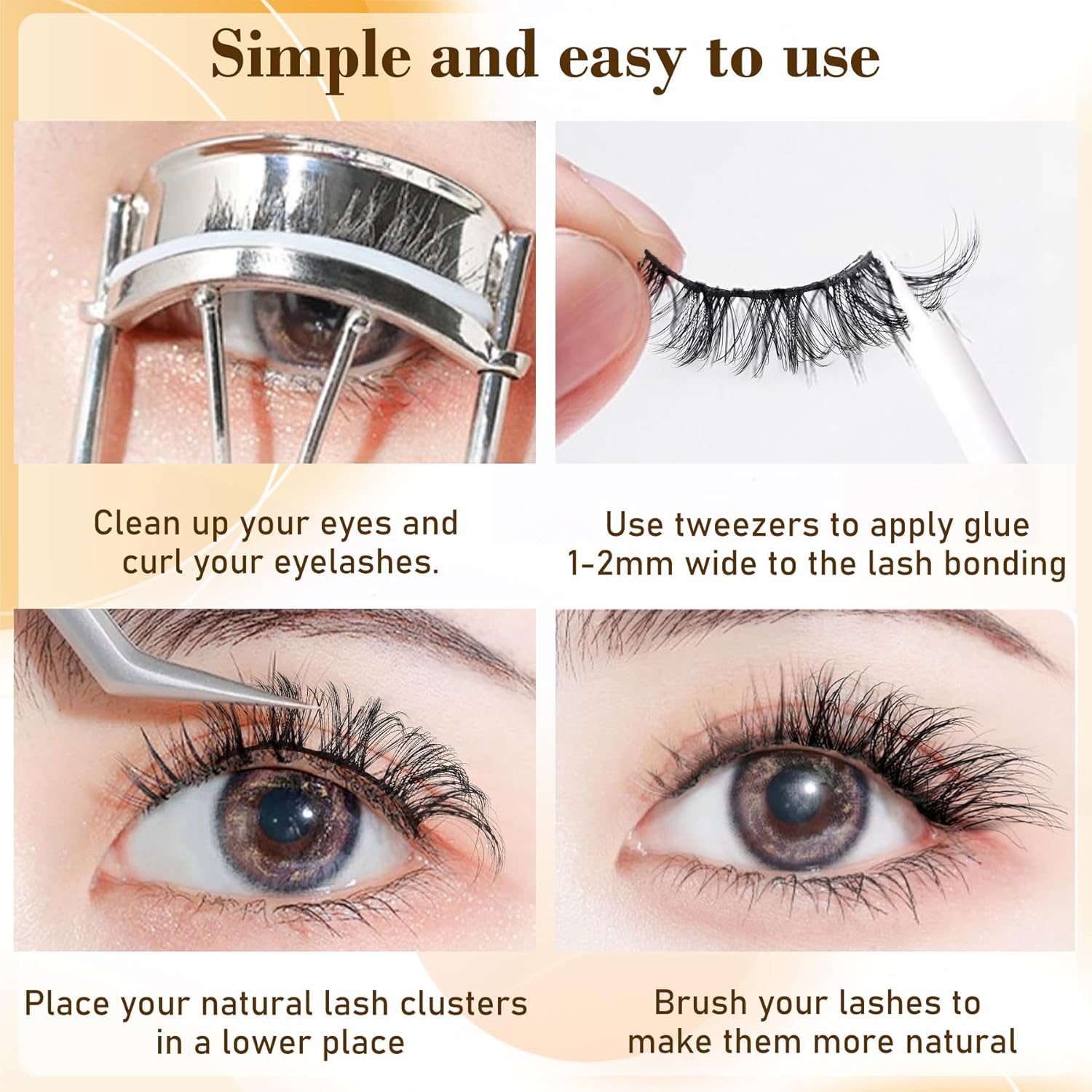 Simple and easy to use

Clean up your eyes and curl your eyelashes.

Use tweezers to apply glue 1-2mm wide to the lash bonding

Place your natural lash clusters in a lower place

Brush your lashes to make them more natural