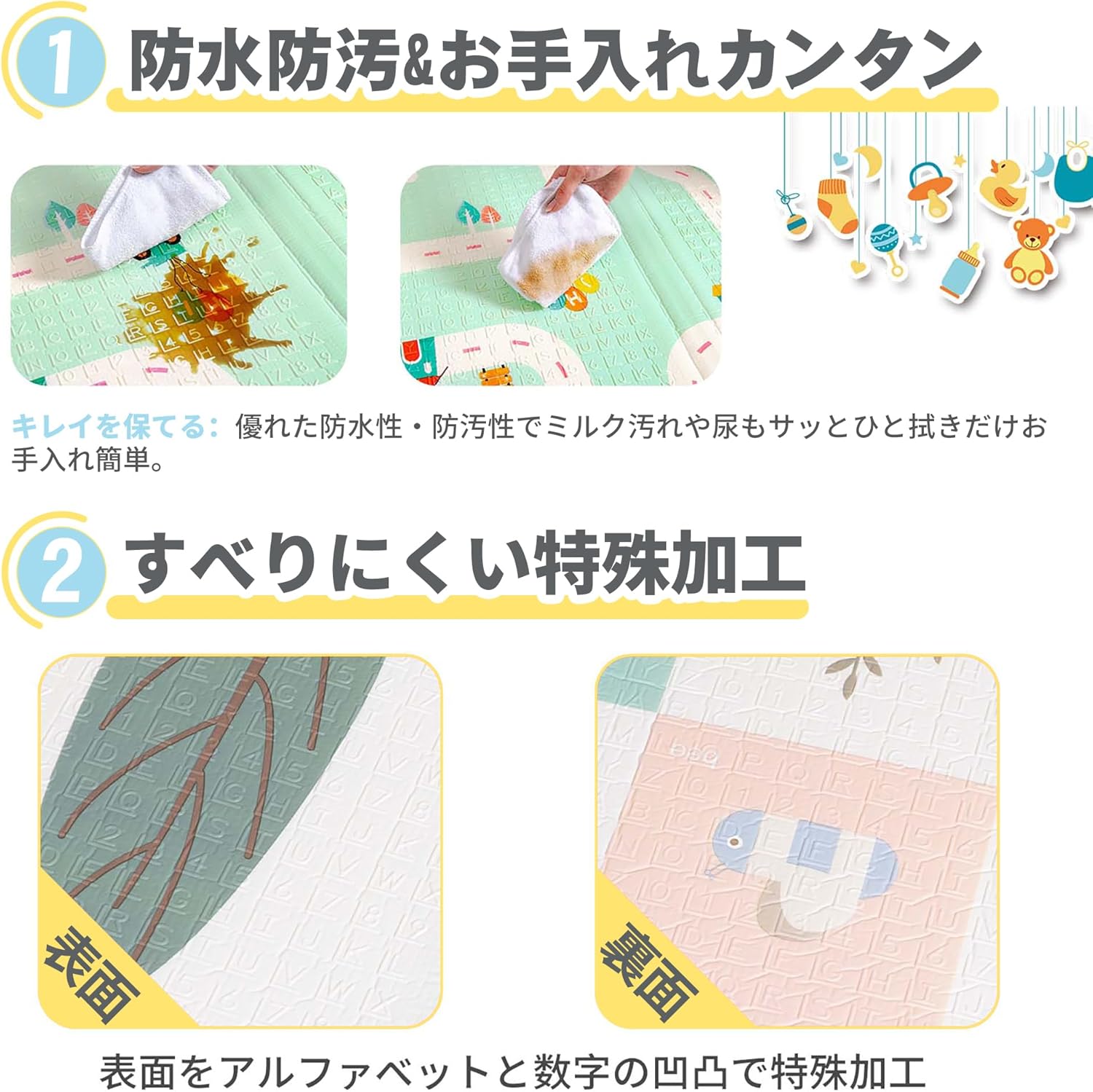 1 防水防汚&お手入れカンタン

キレイを保てる：優れた防水性・防汚性でミルク汚れや尿もサッとひと拭きだけお手入れ簡単。

2 すべりにくい特殊加工

表面

裏面

表面をアルファベットと数字の凹凸で特殊加工