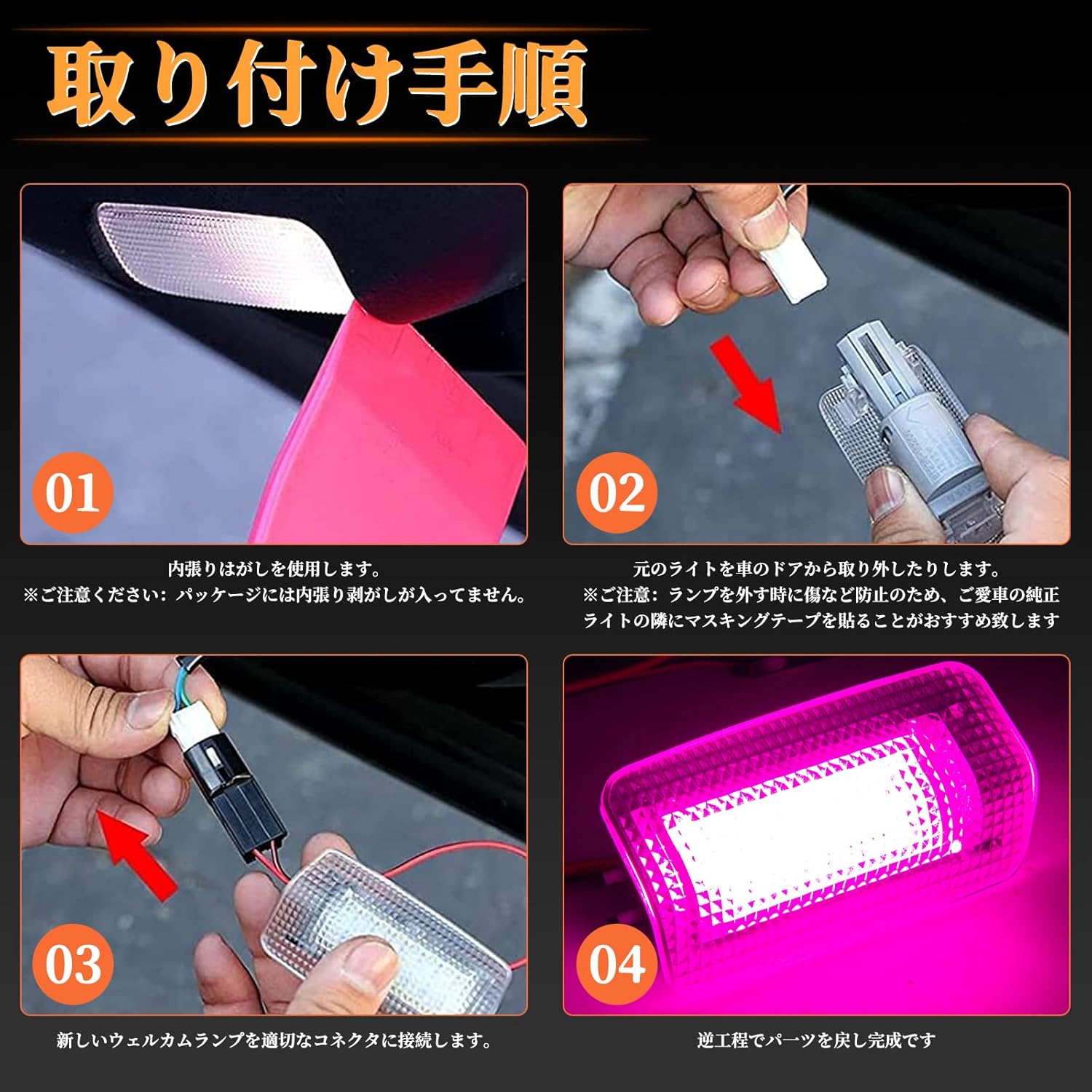 取り付け手順

01

内張りはがしを使用します。
※ご注意ください：パッケージには内張り剥がしが入ってません。

02

元のライトを車のドアから取り外したりします。
※ご注意：ランプを外す時に傷など防止のため、ご愛車の純正ライトの隣にマスキングテープを貼ることがおすすめ致します

03

新しいウェルカムランプを適切なコネクタに接続します。

04

逆工程でパーツを戻し完成です