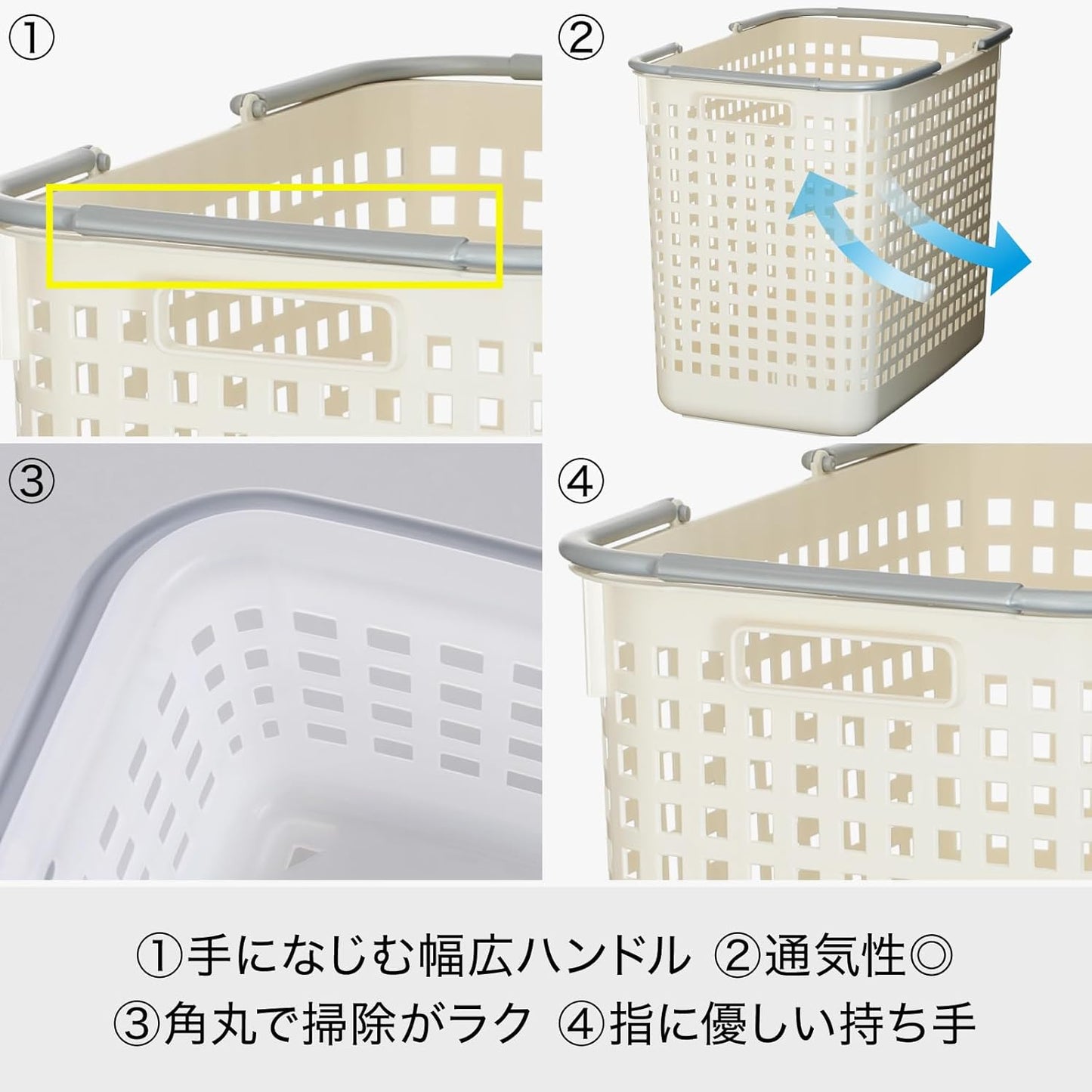 ①

②

③

④

①手になじむ幅広ハンドル ②通気性◎
③角丸で掃除がラク ④指に優しい持ち手