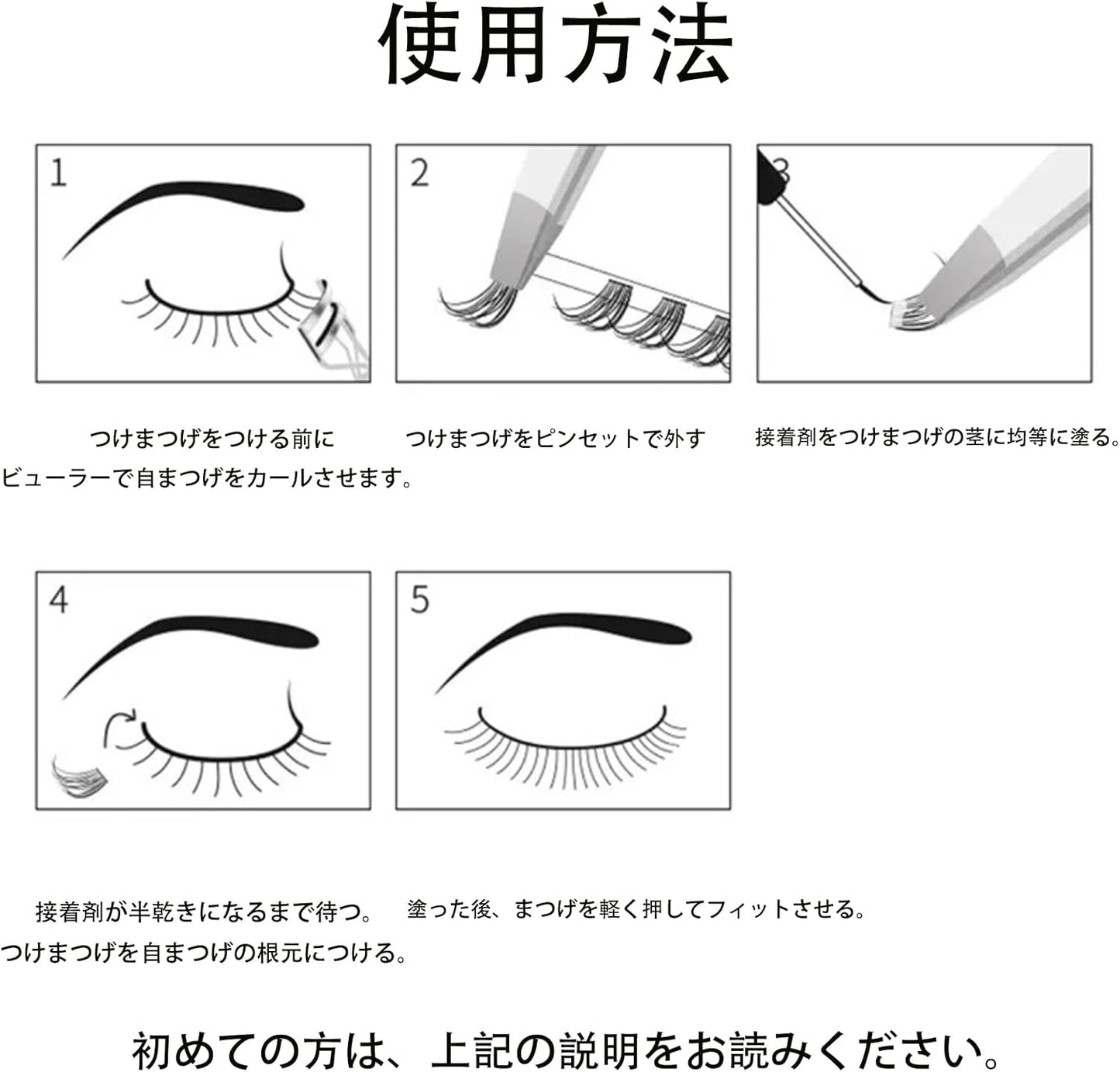 使用方法

1

2

3

つけまつげをつける前に
ビューラーで自まつげをカールさせます。

つけまつげをピンセットで外す

接着剤をつけまつげの茎に均等に塗る。

4

5

接着剤が半乾きになるまで待つ。
つけまつげを自まつげの根元につける。

塗った後、まつげを軽く押してフィットさせる。

初めての方は、上記の説明をお読みください。