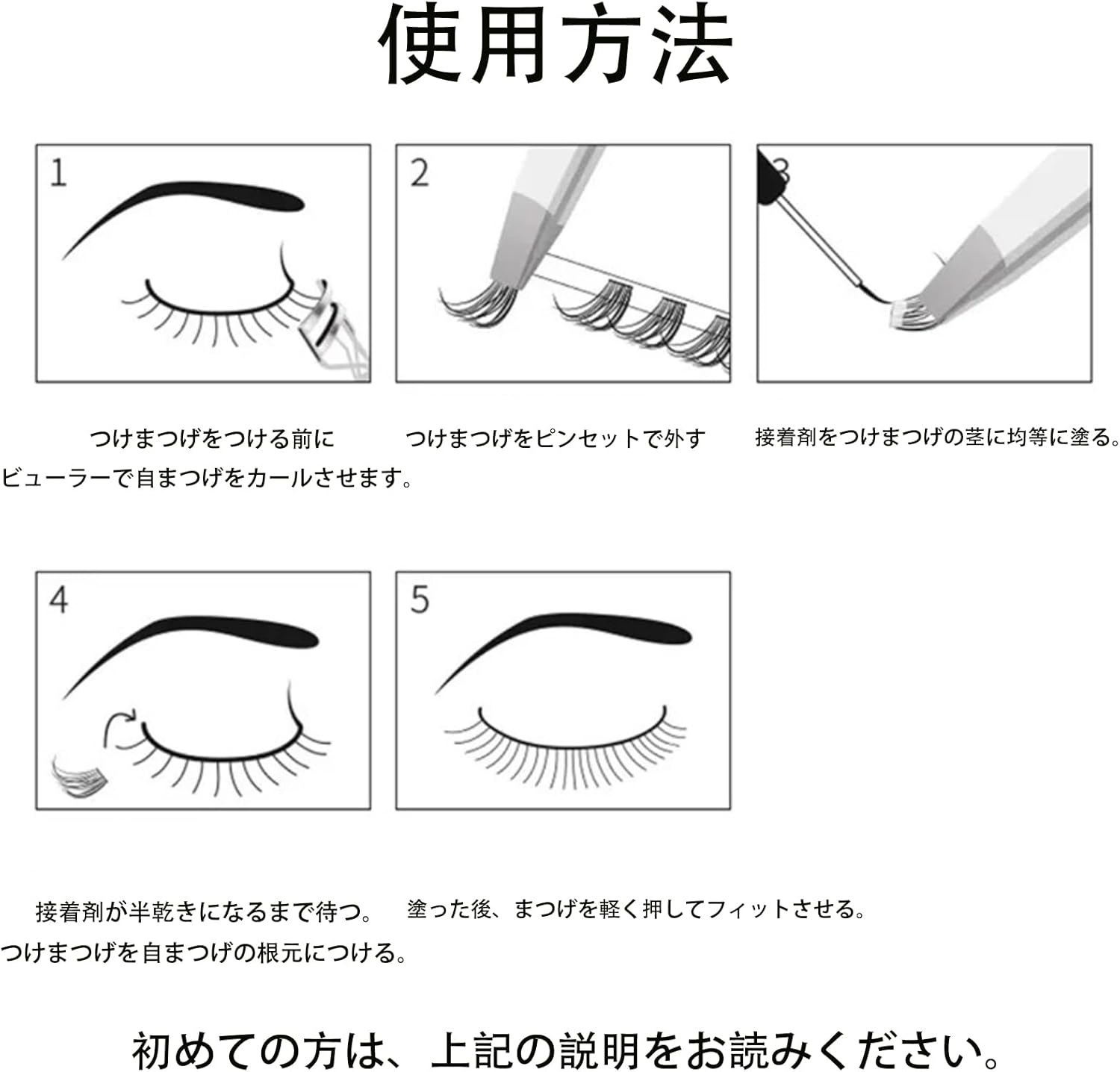 使用方法

1

2

3

つけまつげをつける前に
ビューラーで自まつげをカールさせます。

つけまつげをピンセットで外す

接着剤をつけまつげの茎に均等に塗る。

4

5

接着剤が半乾きになるまで待つ。
つけまつげを自まつげの根元につける。

塗った後、まつげを軽く押してフィットさせる。

初めての方は、上記の説明をお読みください。