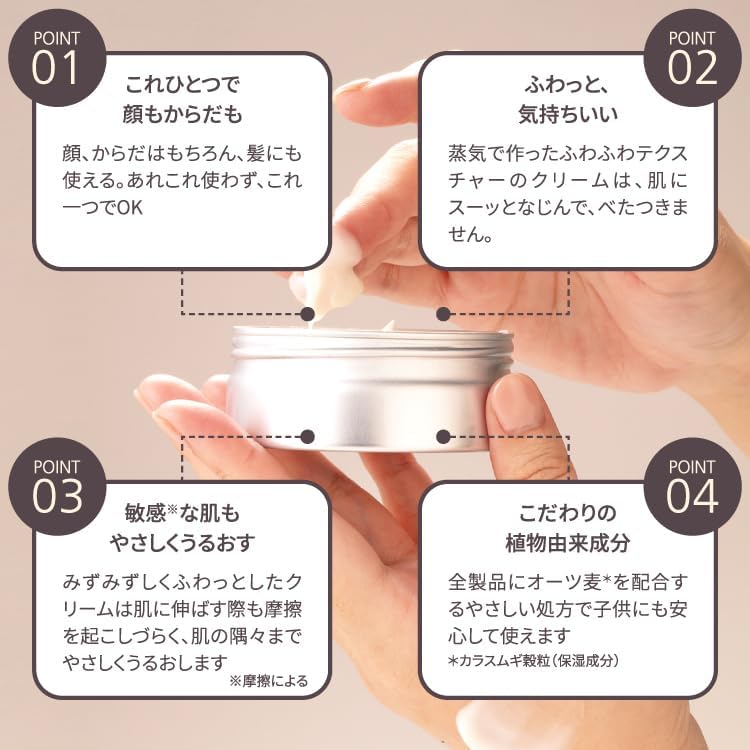 POINT
01

これひとつで
顔もからだも

顔、からだはもちろん、髪にも使える。あれこれ使わず、これ一つでOK

POINT
02

ふわっと、
気持ちいい

蒸気で作ったふわふわテクスチャーのクリームは、肌にスーッとなじんで、べたつきません。

POINT
03

敏感※な肌も
やさしくうるおす

みずみずしくふわっとしたクリームは肌に伸ばす際も摩擦を起こしづらく、肌の隅々までやさしくうるおします
※摩擦による

POINT
04

こだわりの
植物由来成分

全製品にオーツ麦*を配合するやさしい処方で子供にも安心して使えます
*カラスムギ穀粒（保湿成分）