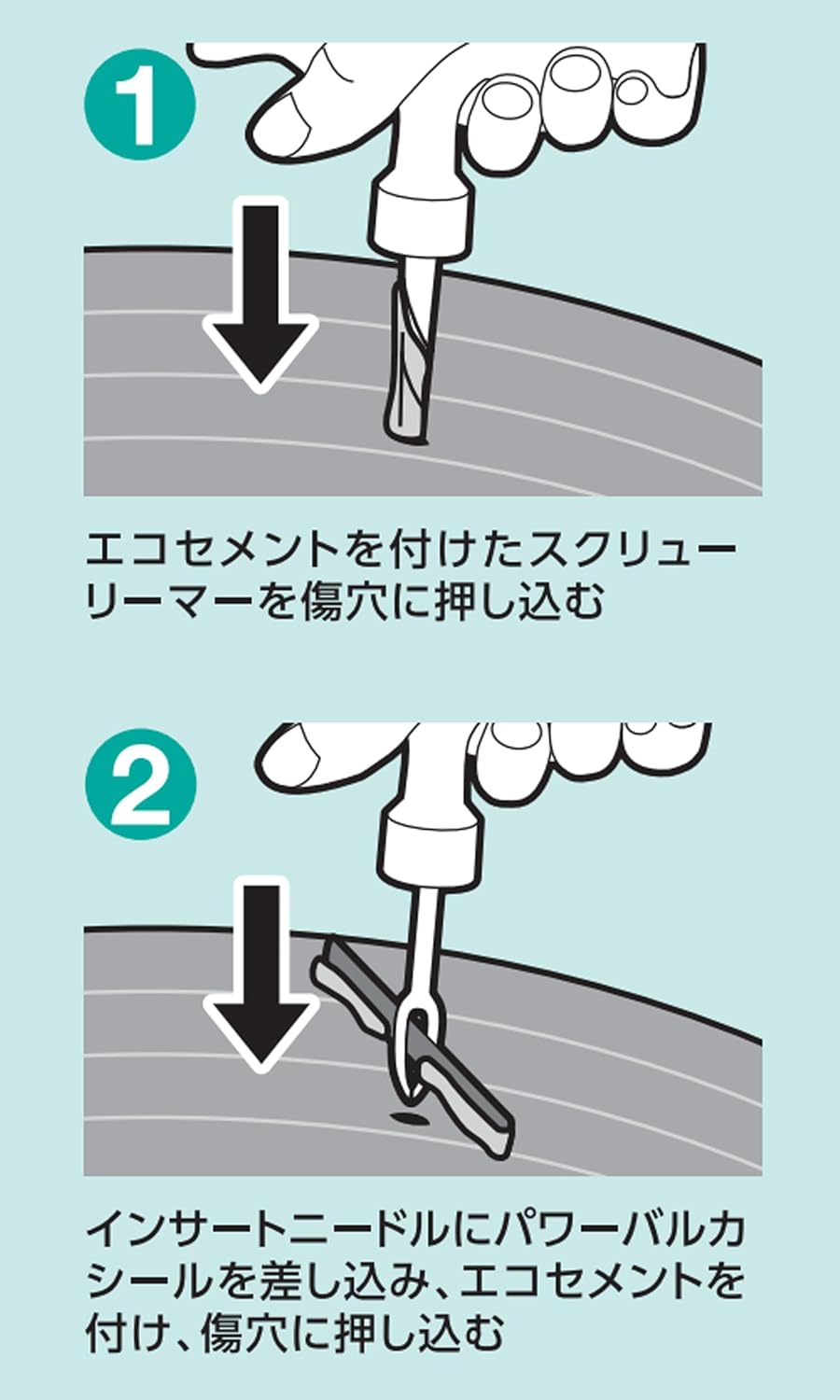 1

エコセメントを付けたスクリューリーマーを傷穴に押し込む

2

インサートニードルにパワーバルカシールを差し込み、エコセメントを付け、傷穴に押し込む